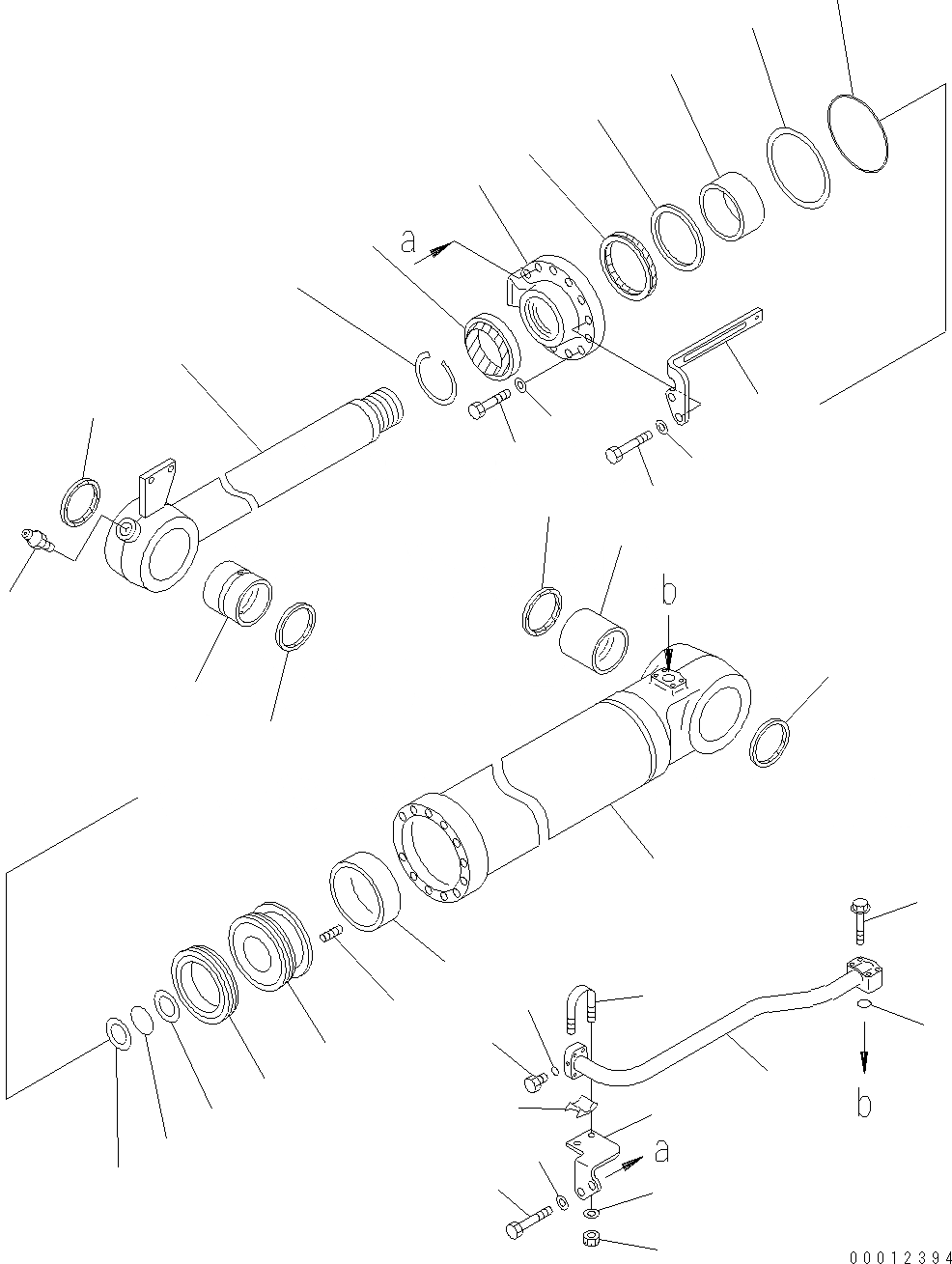 a

b

b

a

00012394