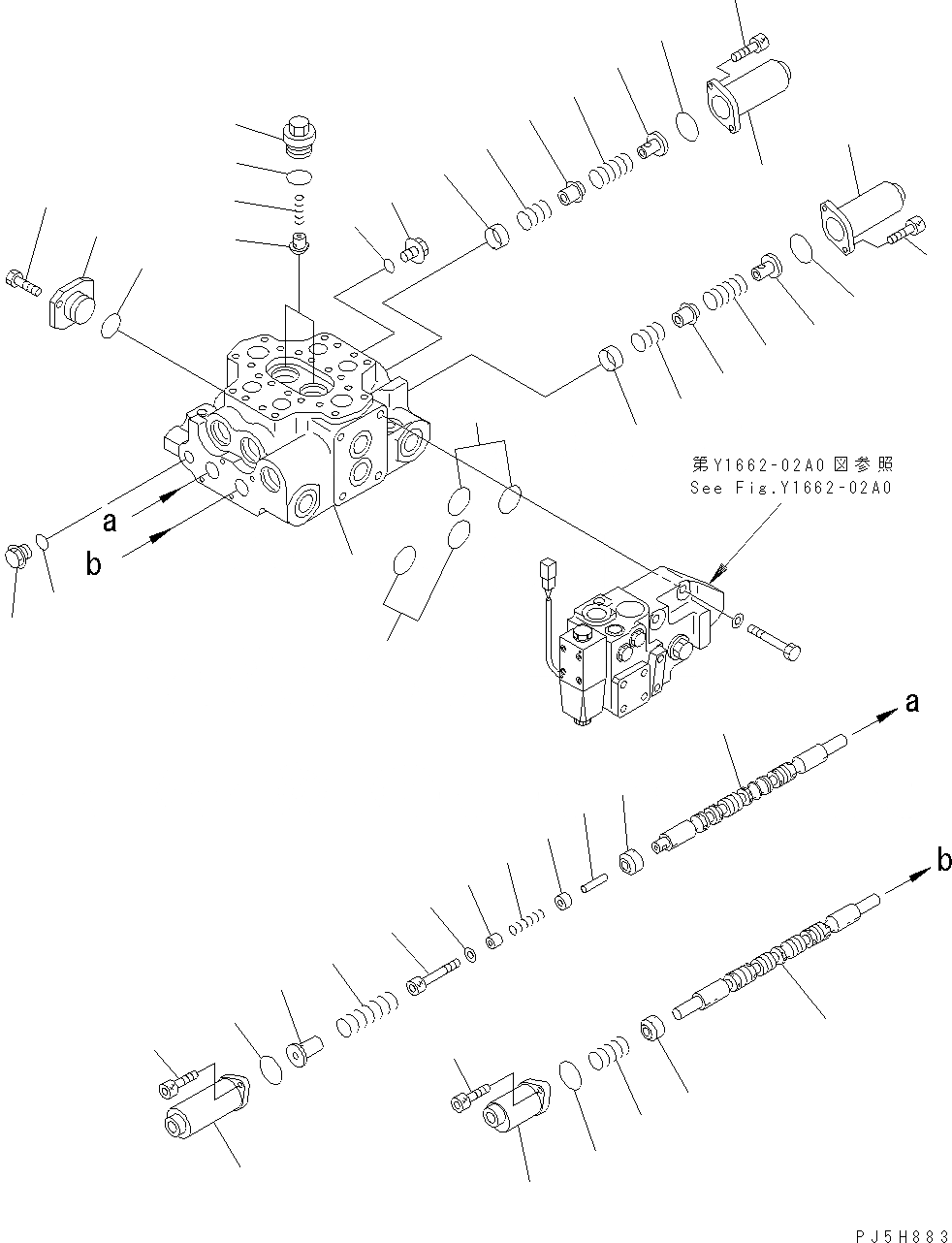 第Y1662-02A0図参照
See Fig.Y1662-02A0

a
b

a

b

PJ5H883