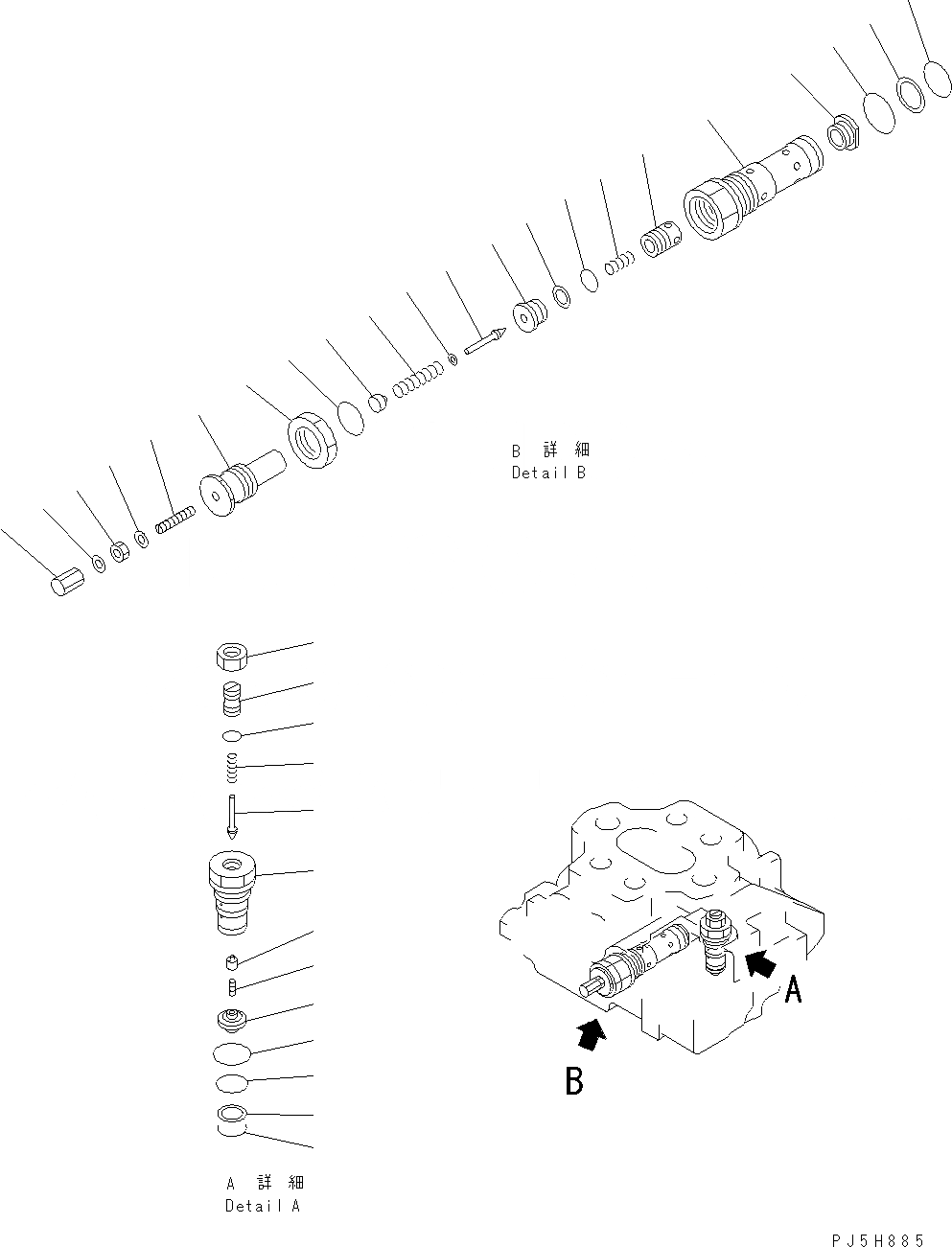 B 詳 細
Detail B

A

B

A 詳 細
Detail A

PJ5H885