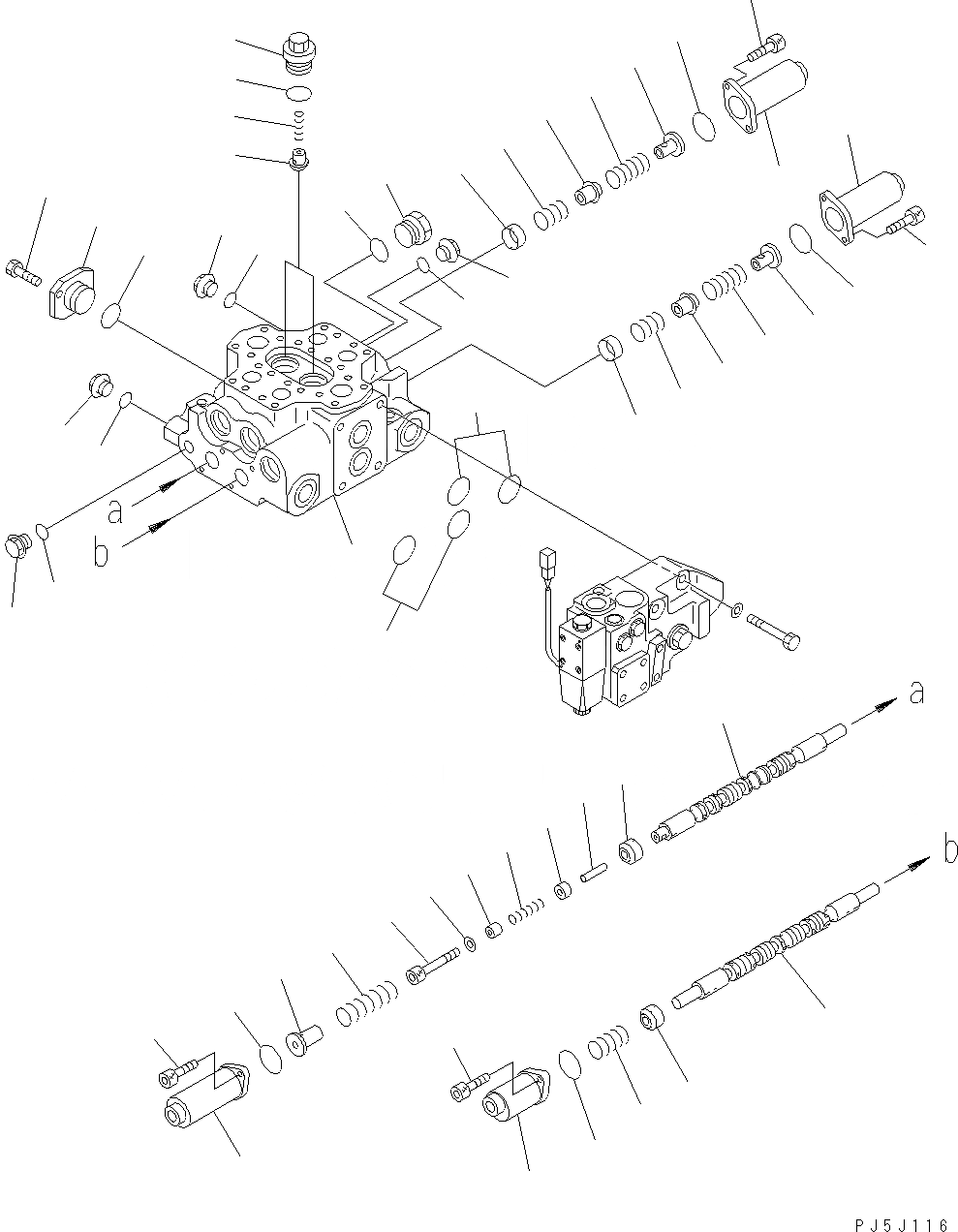 a
b
a
b
PJ5J116