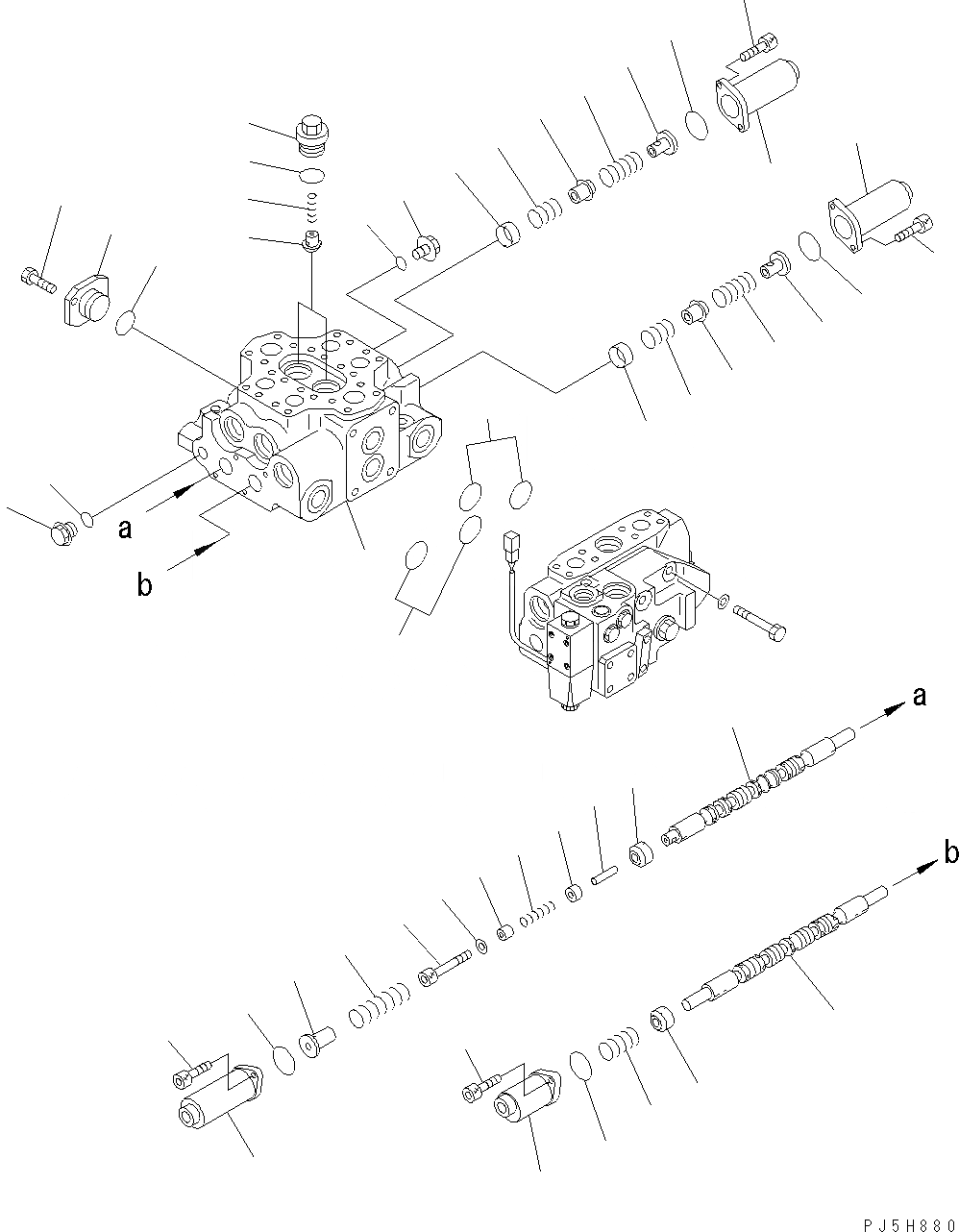 a
b
a
b
PJ5H880