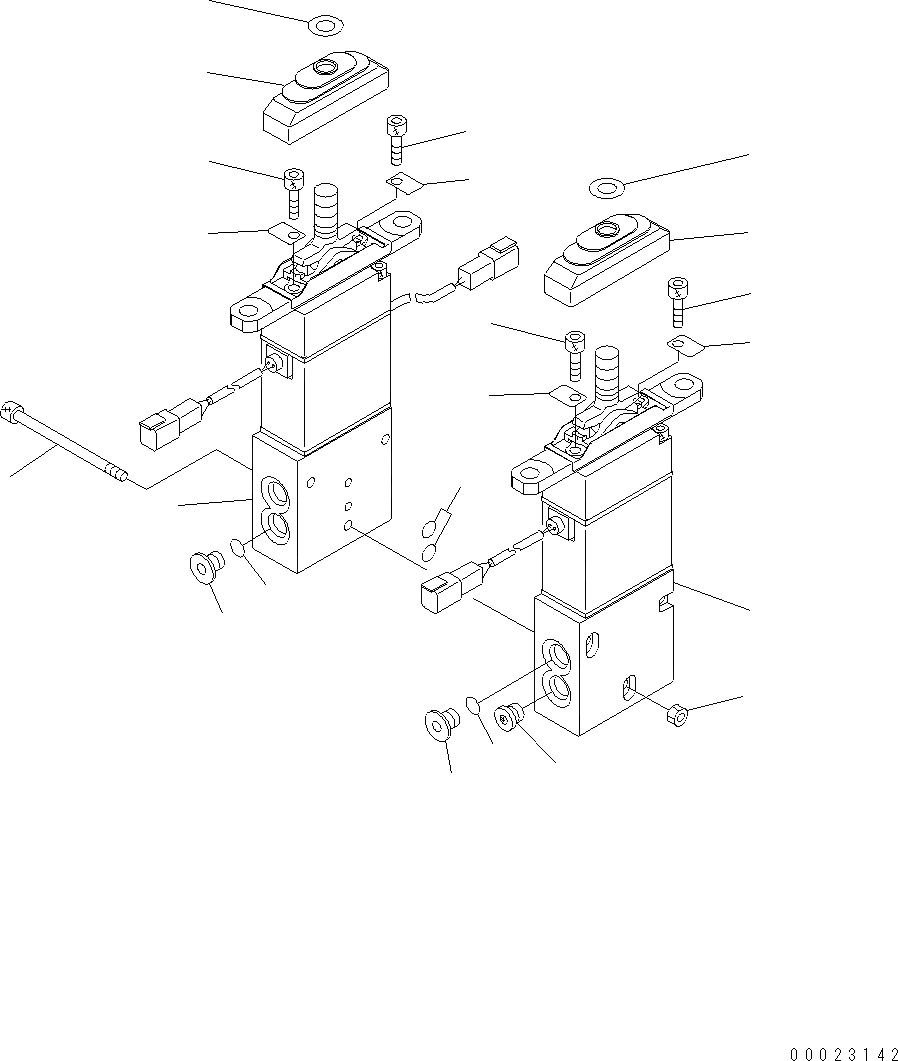 00023142