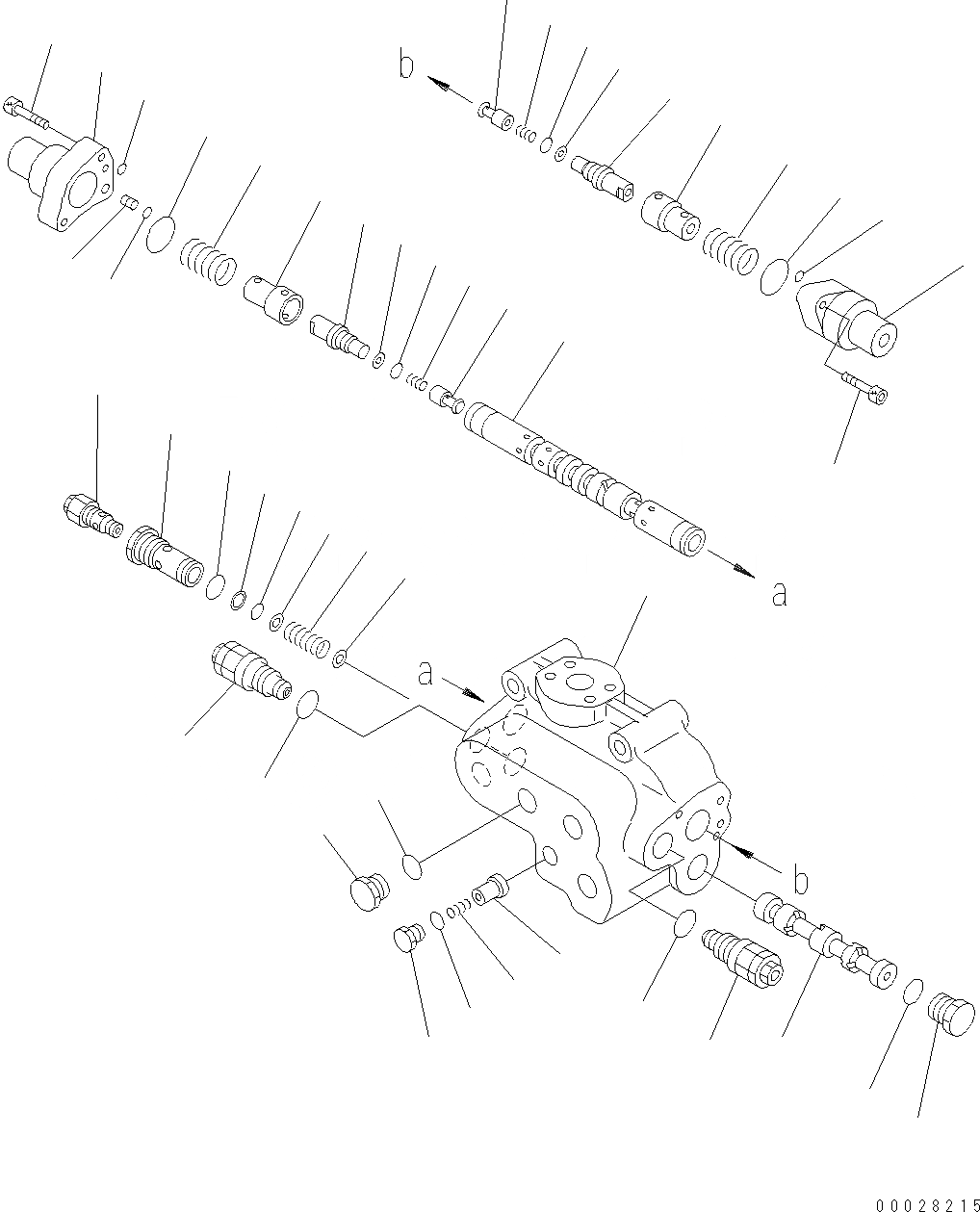 b
a
a
b
00028215