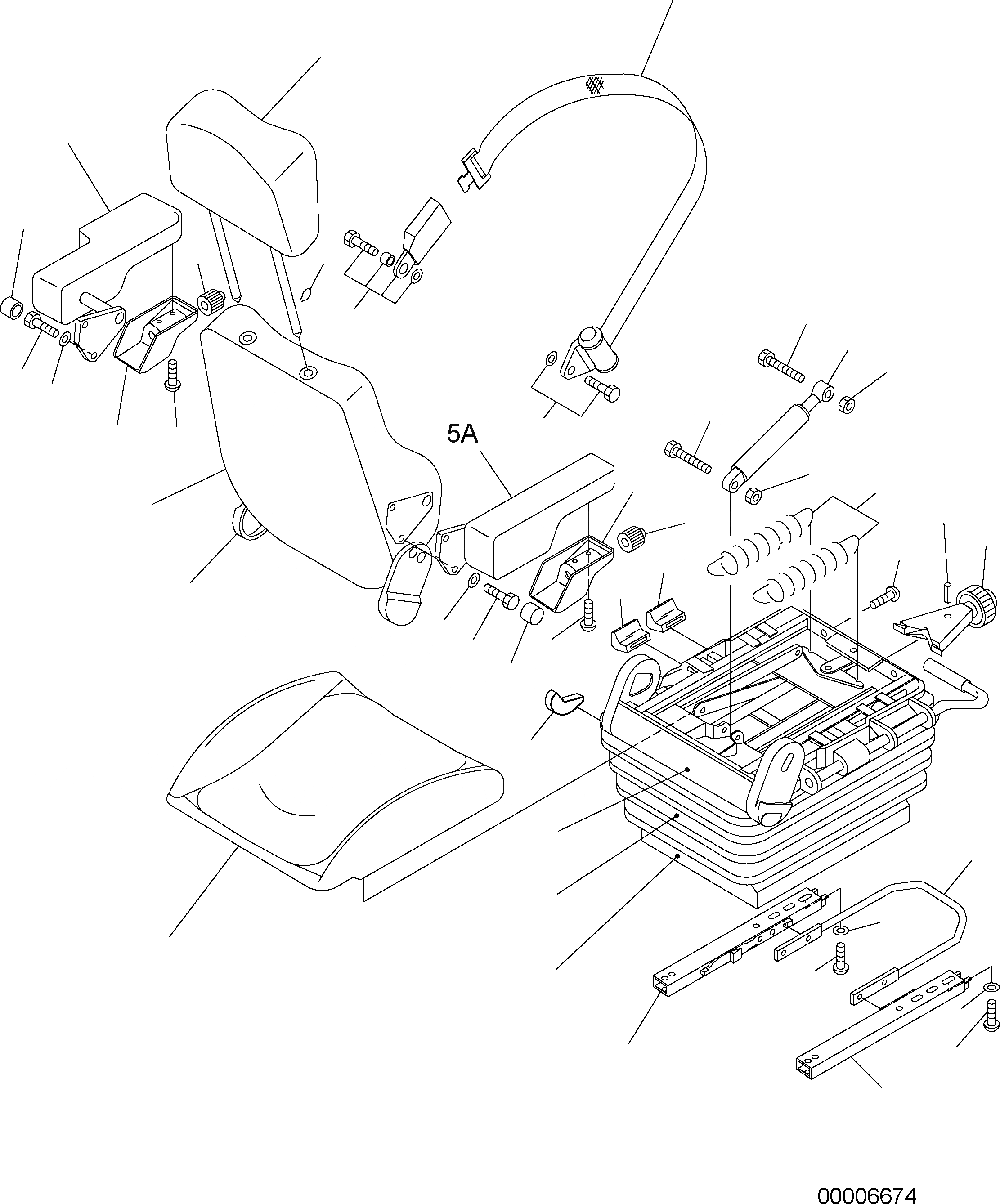 5A

00006674