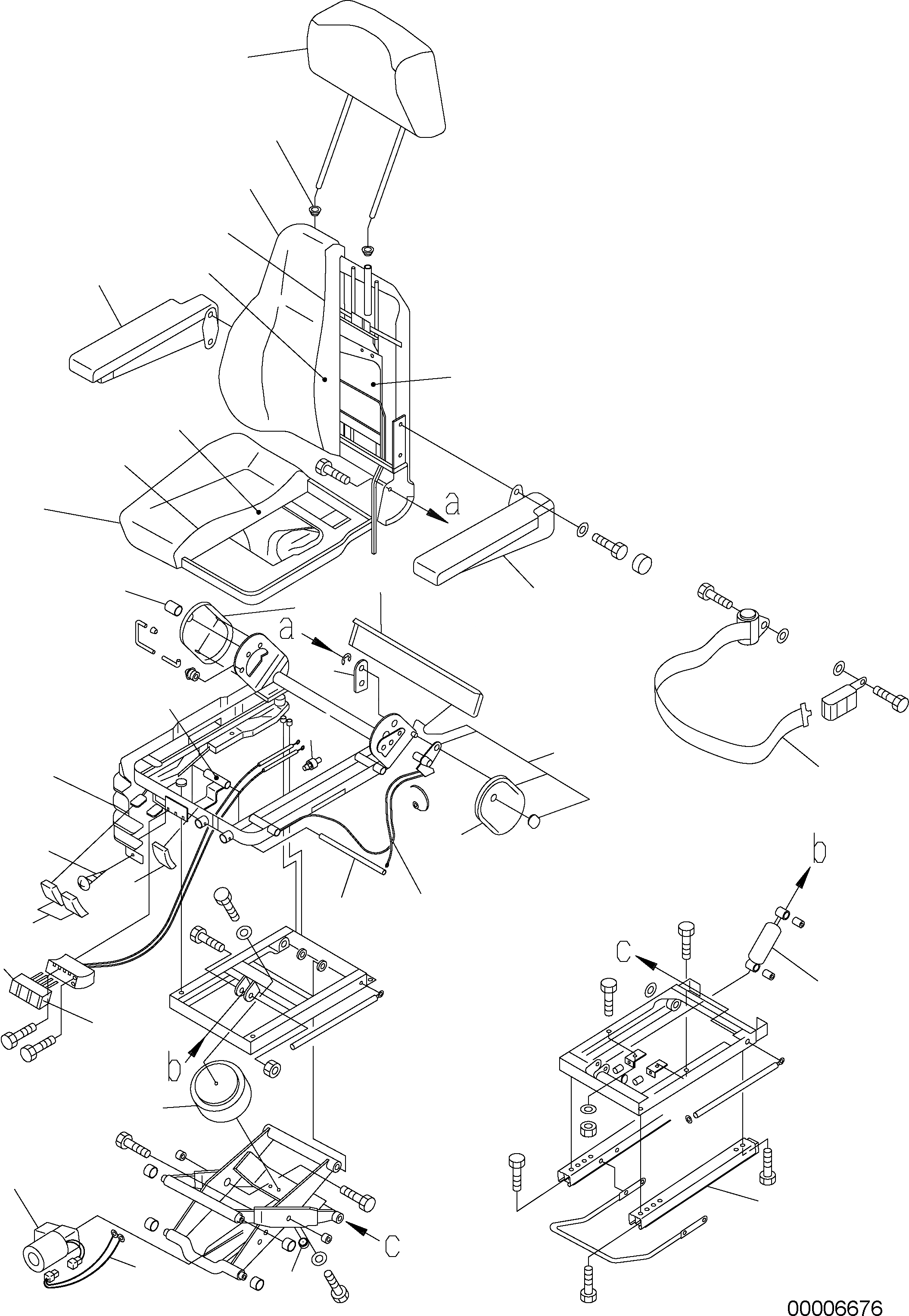 a

a

b

c

b

c

00006676