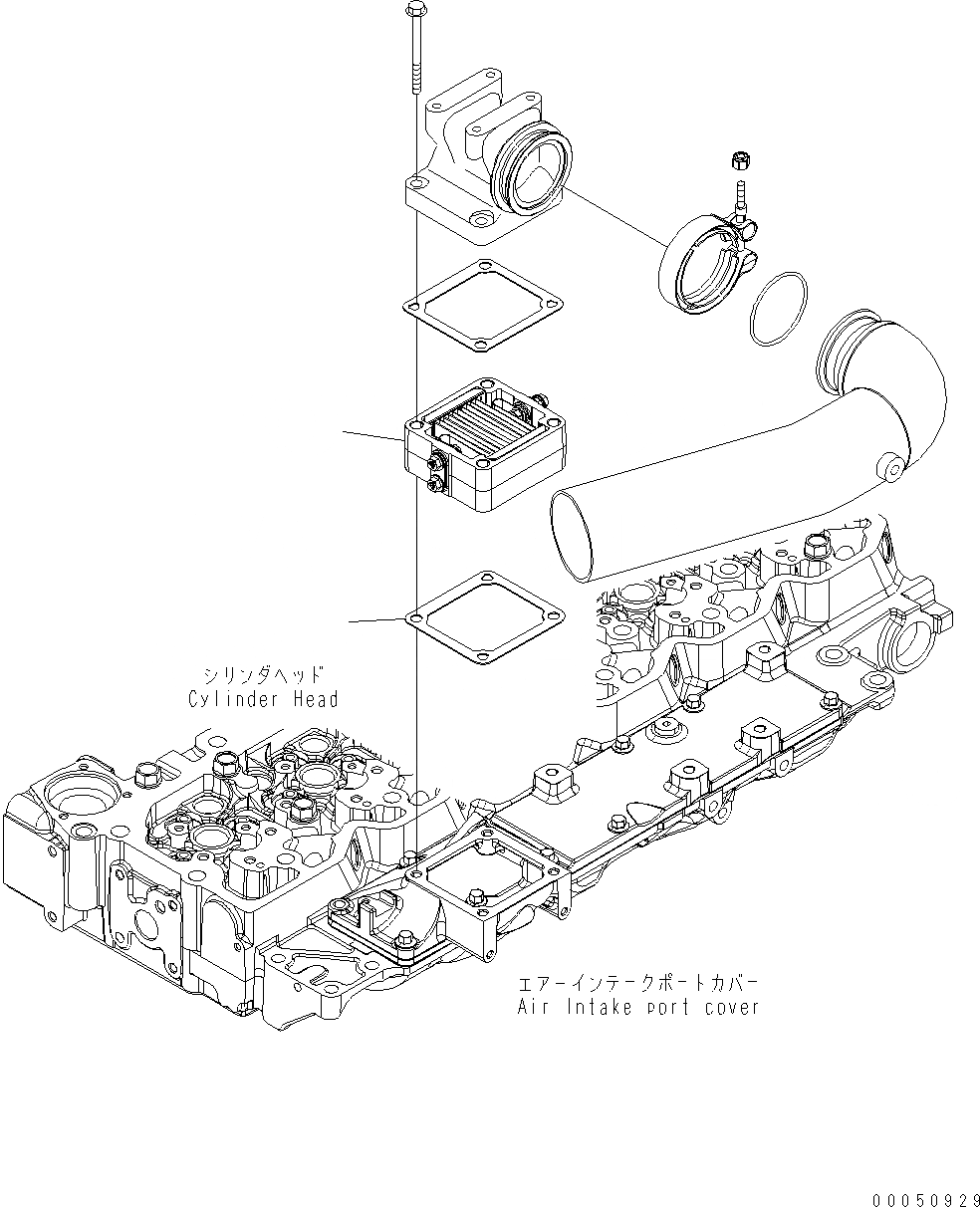 シリンダヘッド
Cylinder Head

エアーインテークポートカバー
Air Intake port cover

00050929