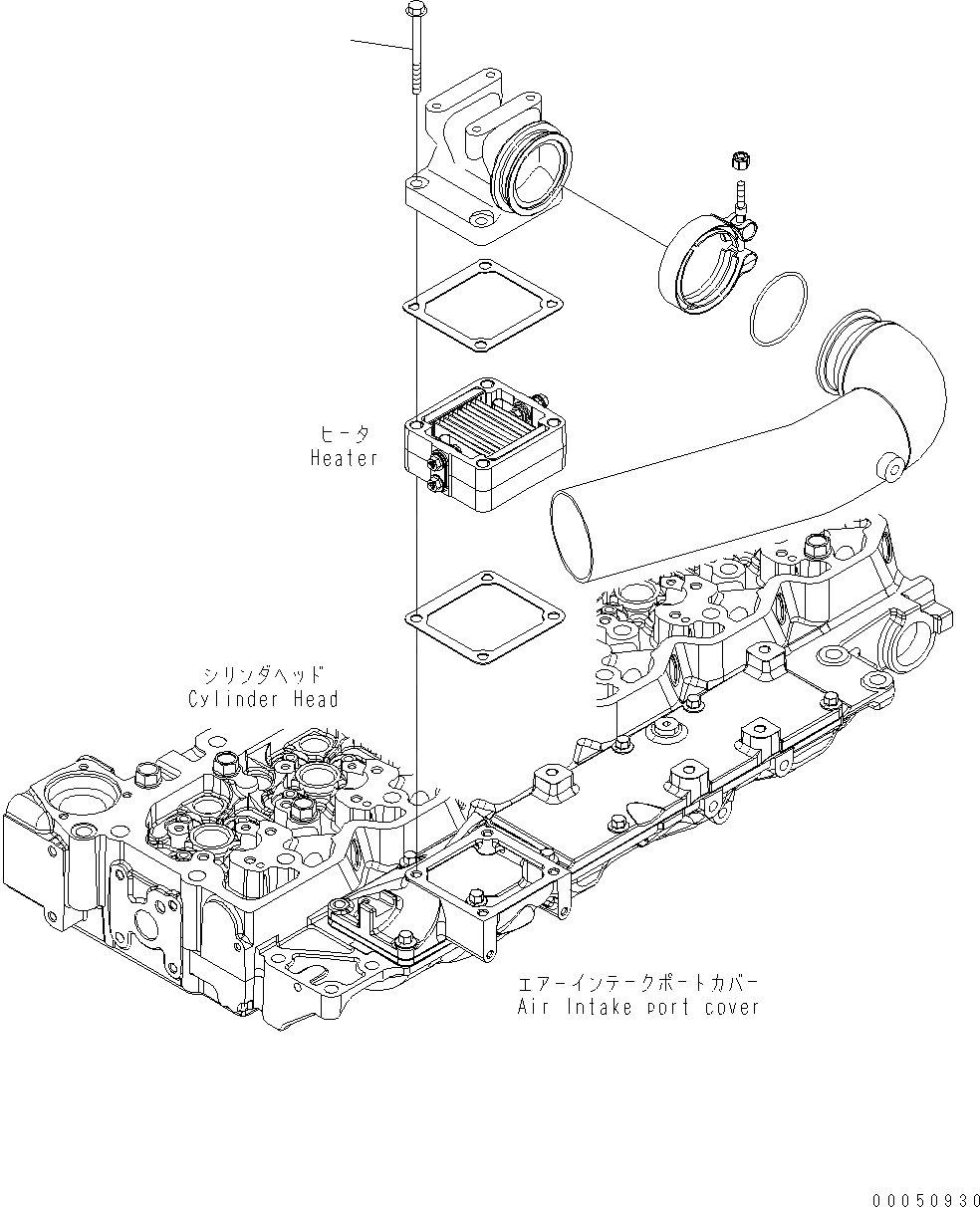 ヒータ
Heater

シリンダヘッド
Cylinder Head

エアーインテークポートカバー
Air Intake port cover

00050930