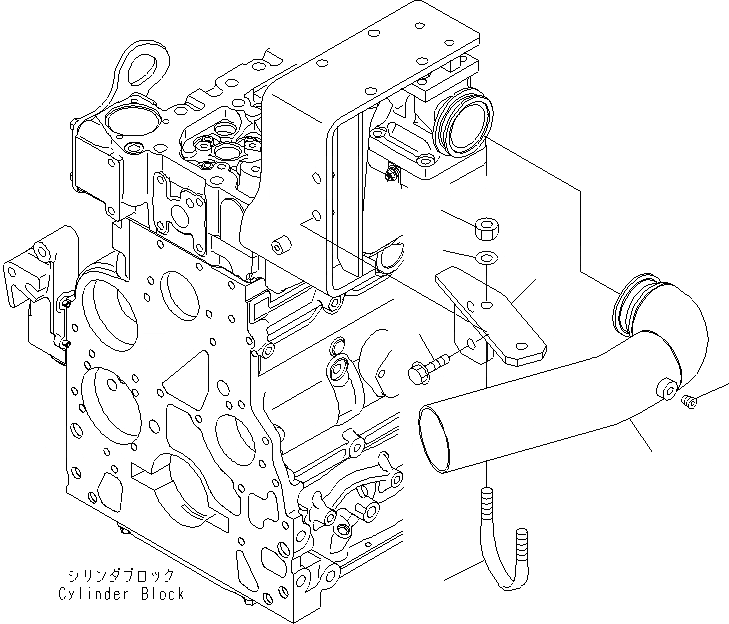 シリンダブロック
Cylinder Block