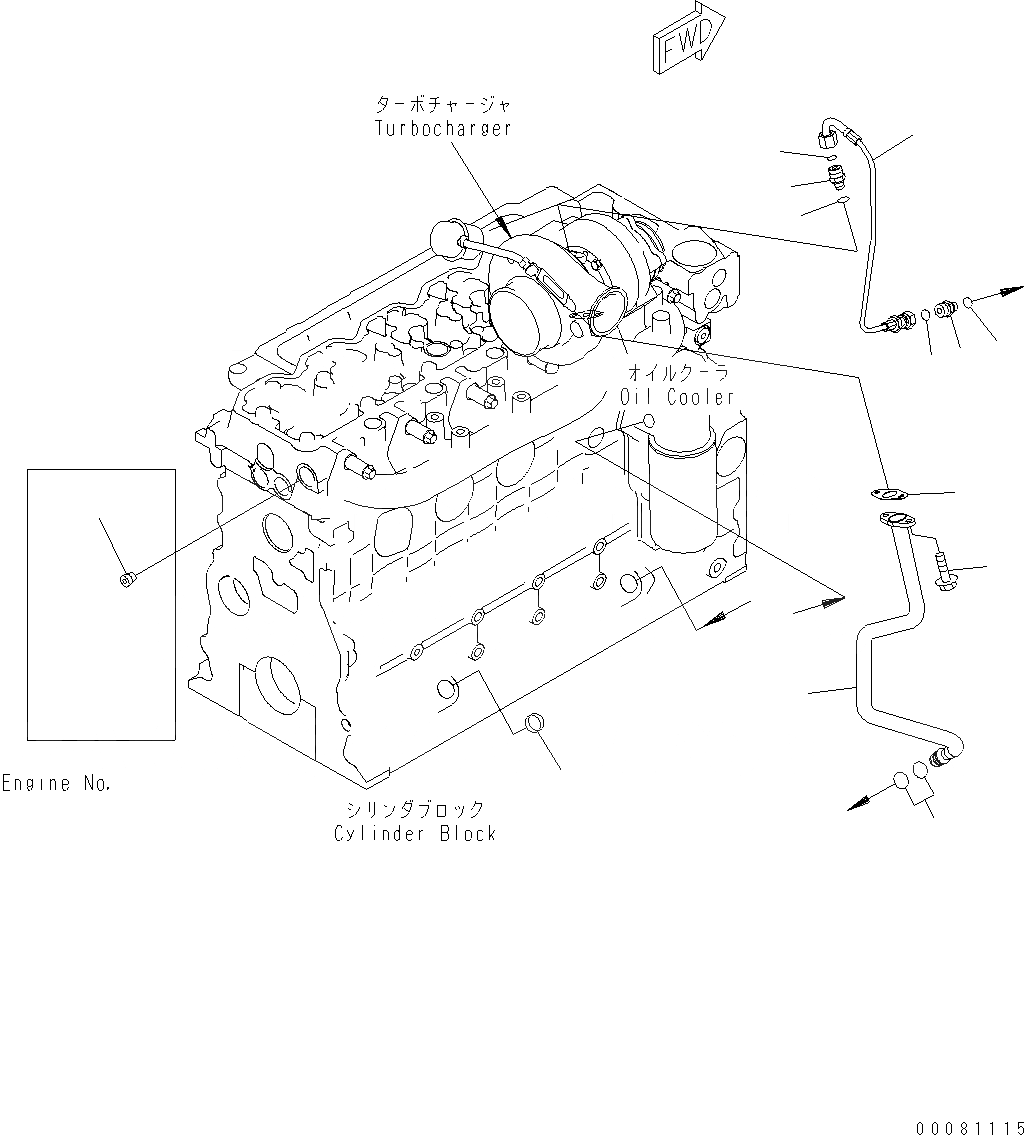 FWD

ターボチャージャ
Turbocharger

オイルクーラ
Oil Cooler

Engine No.

シリンダブロック
Cylinder Block

00081115