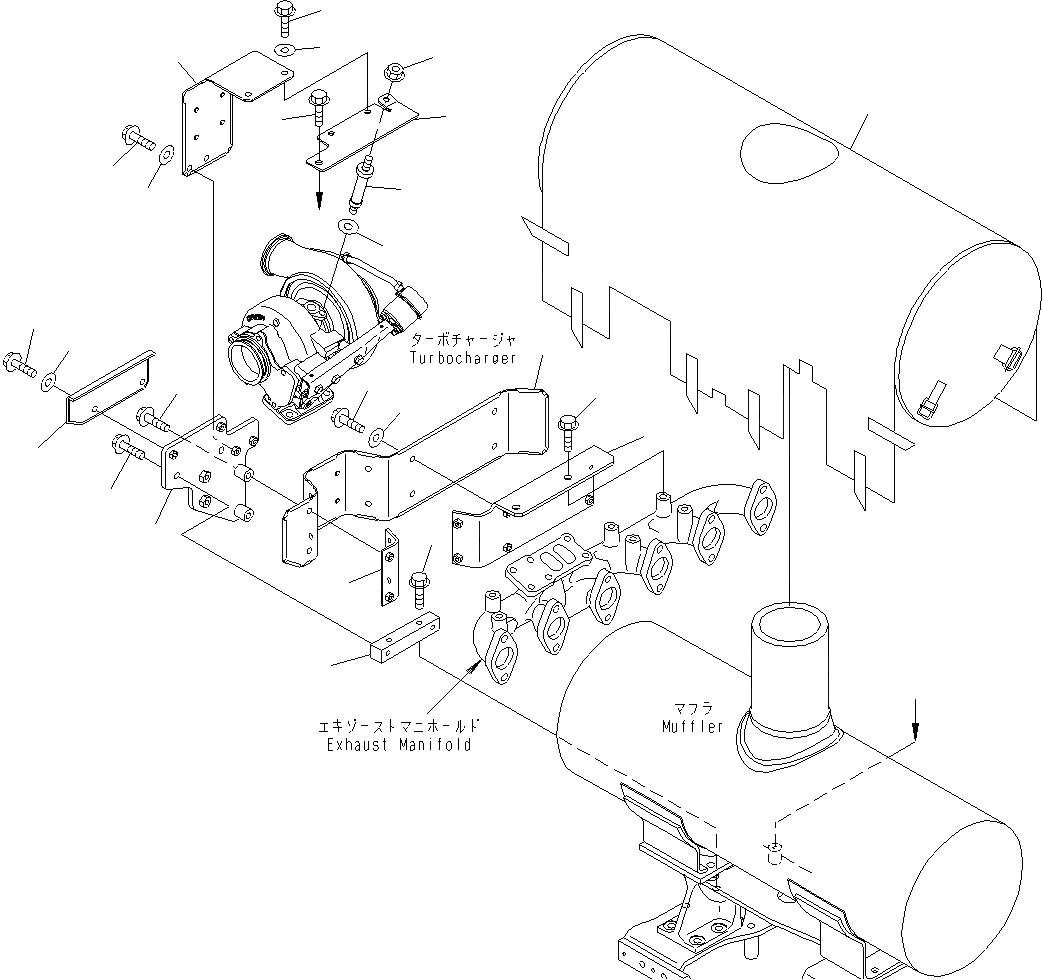 ターボチャージャ
Turbocharger

エキゾーストマニホールド
Exhaust Manifold

マフラ
Muffler