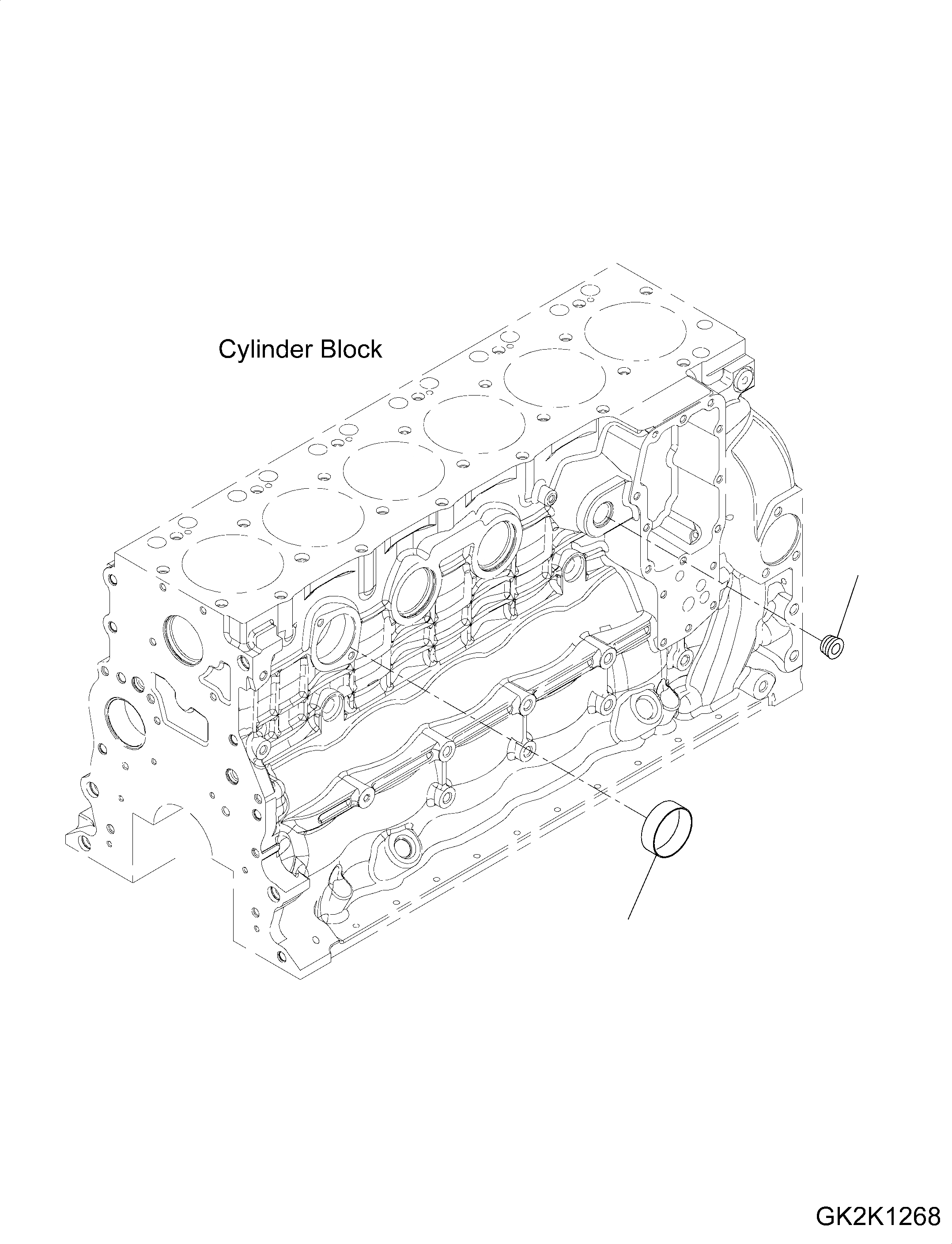 Cylinder Block

GK2K1268