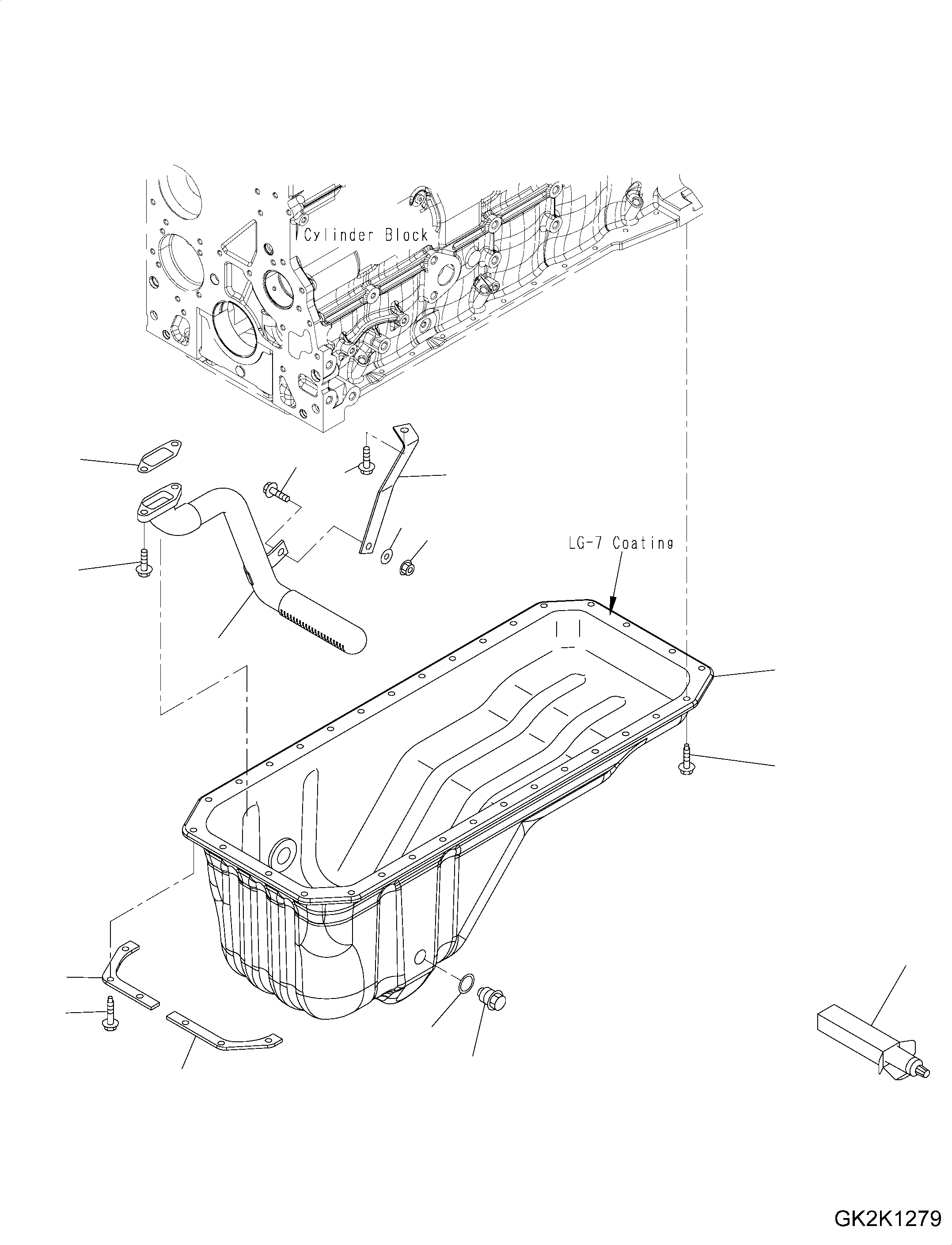 Cylinder Block

LG-7 Coating

GK2K1279