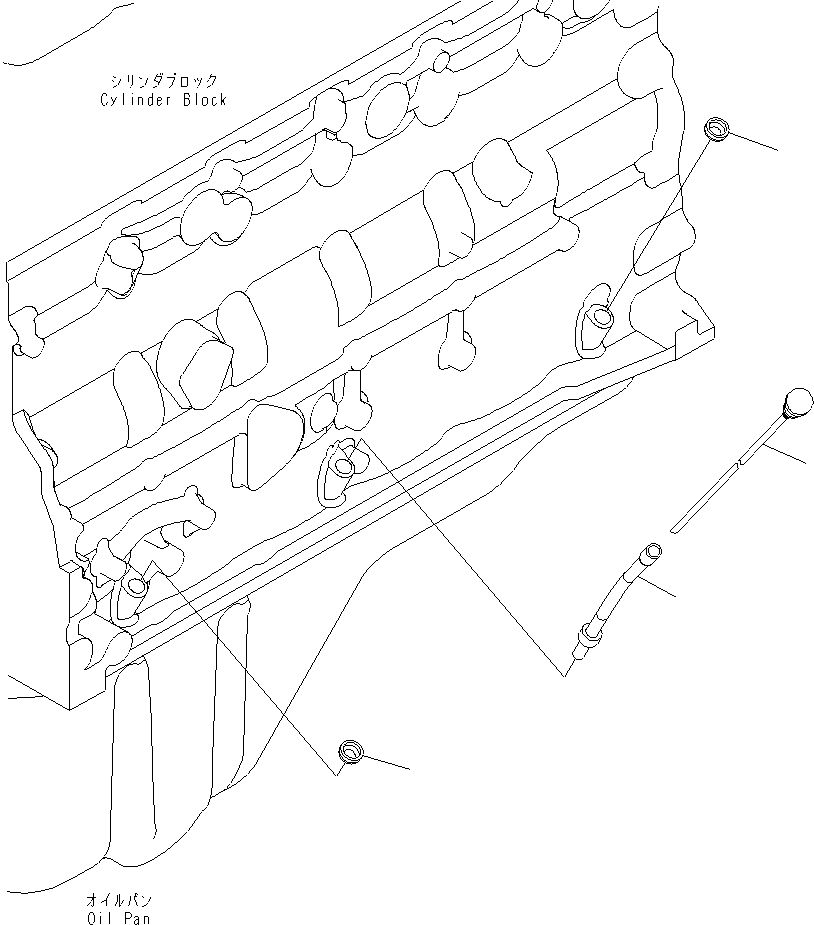 シリンダブロック
Cylinder Block

オイルパン
Oil Pan