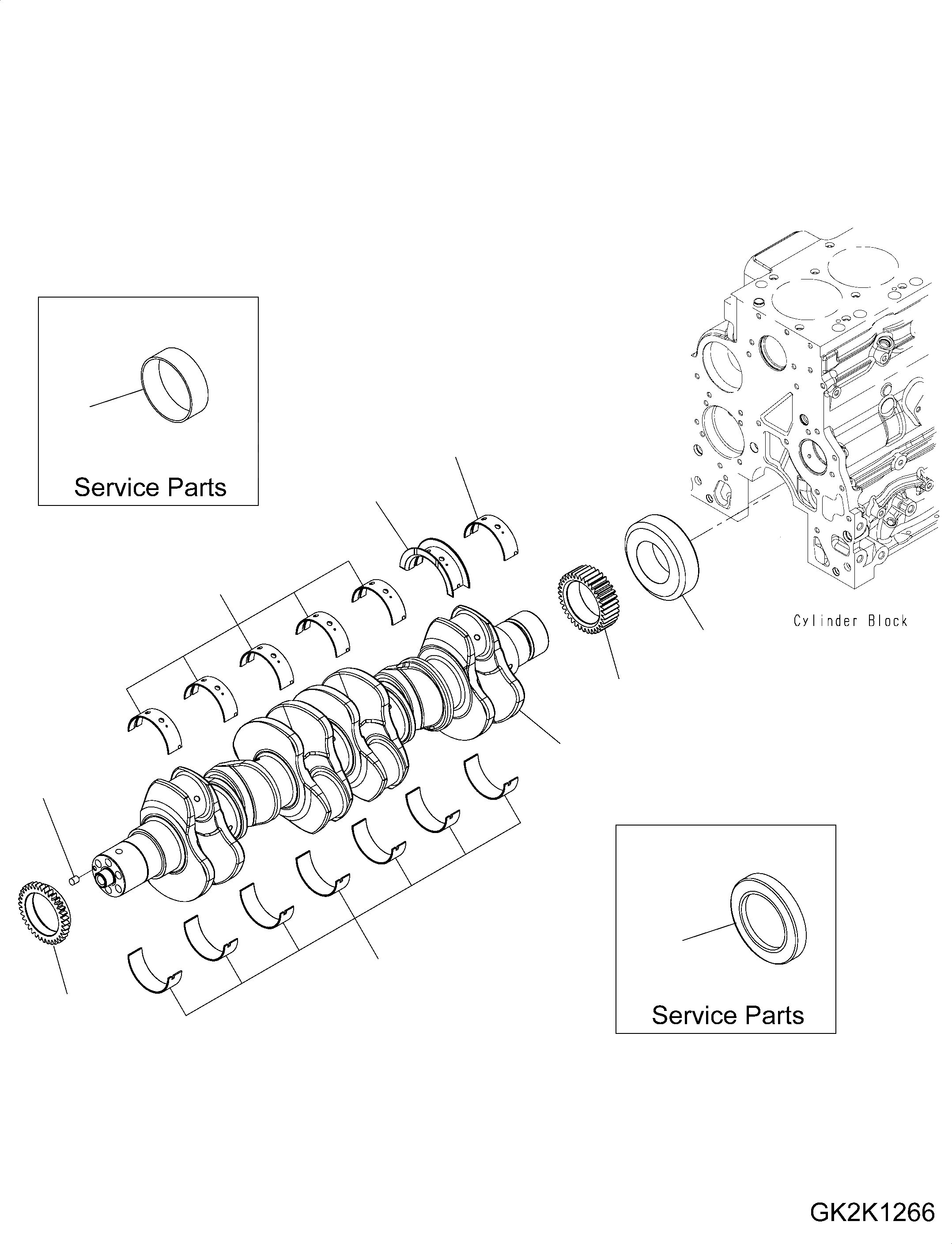 Service Parts

Cylinder Block

Service Parts

GK2K1266