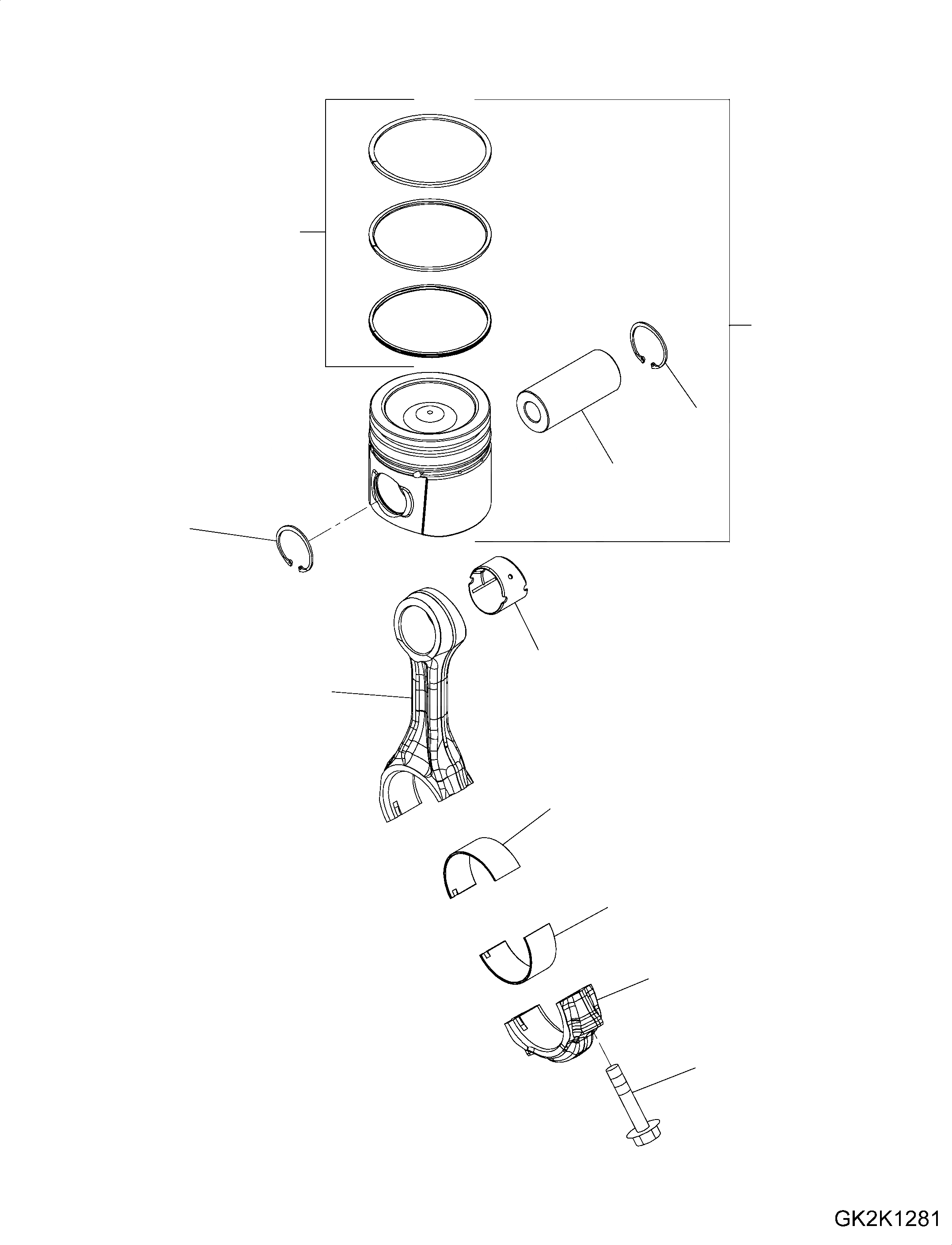 GK2K1281