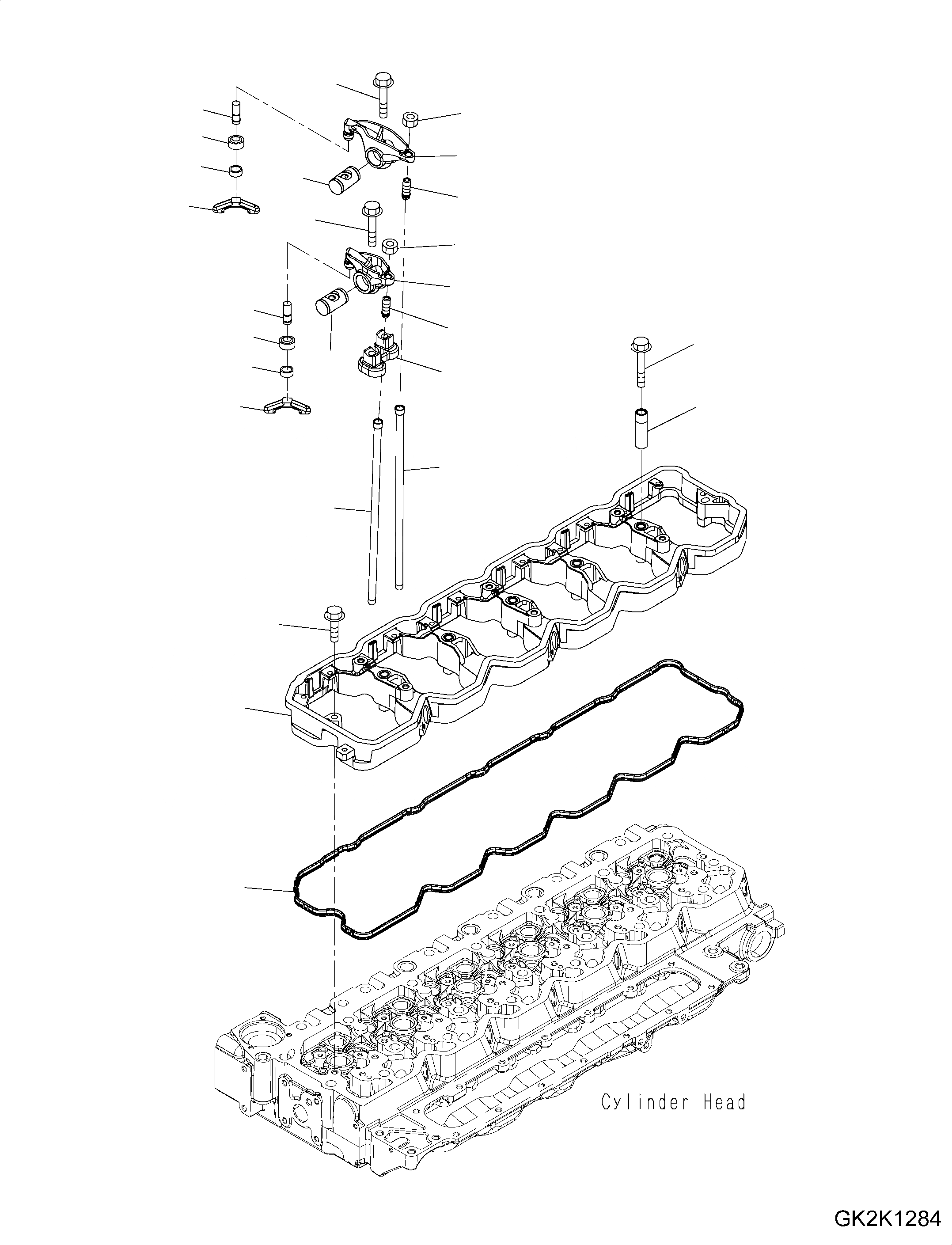 Cylinder Head

GK2K1284