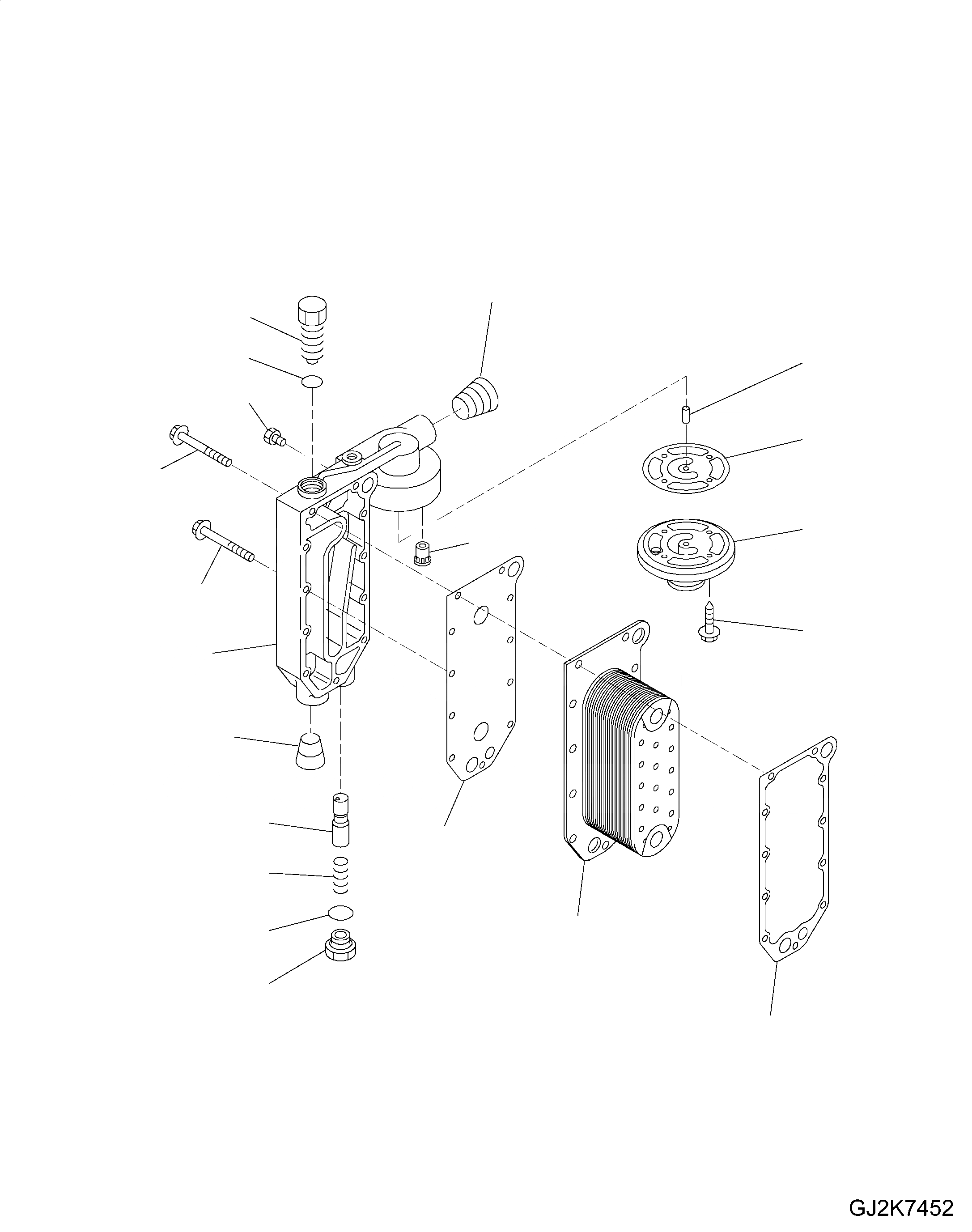 GJ2K7452