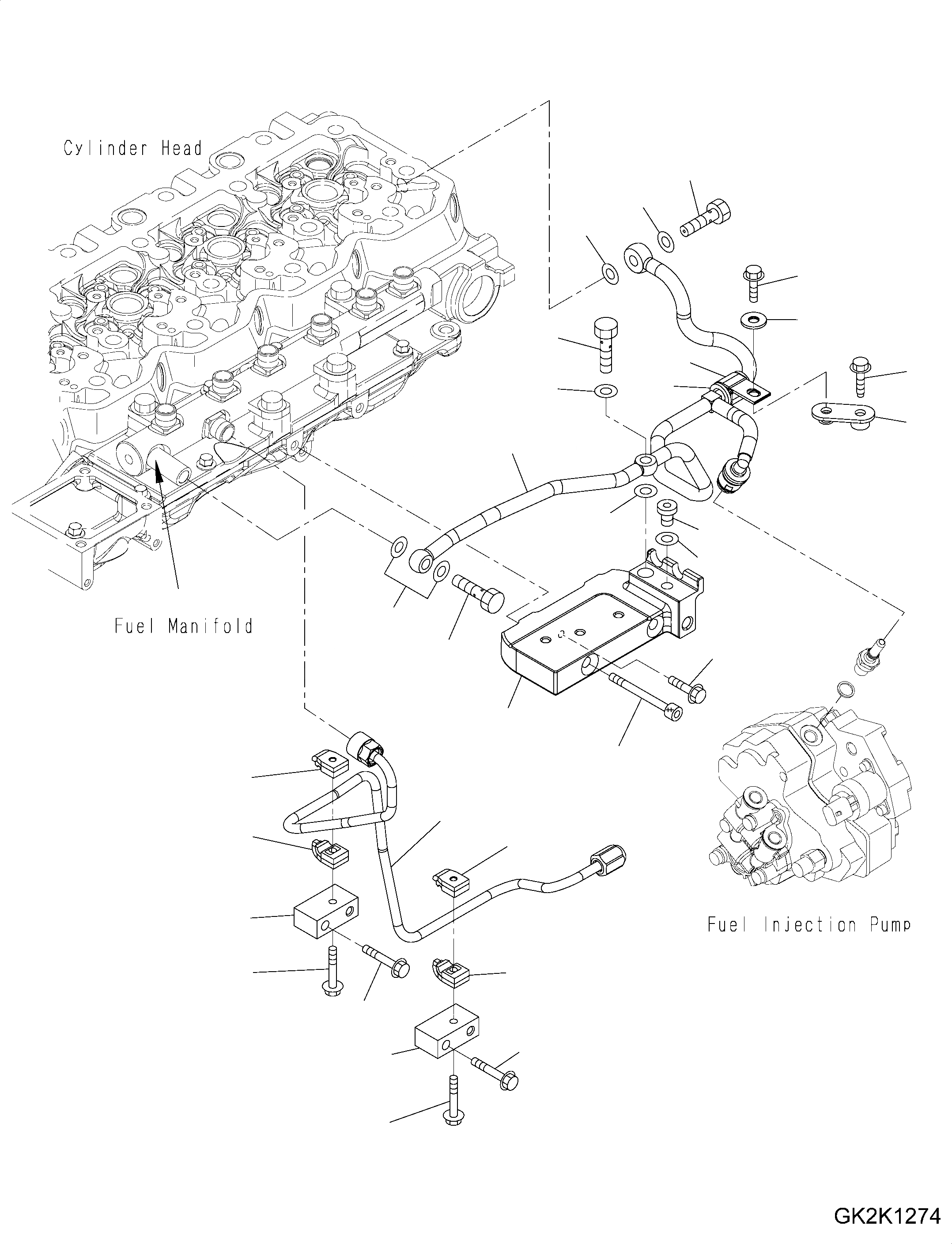 Cylinder Head

Fuel Manifold

Fuel Injection Pump

GK2K1274