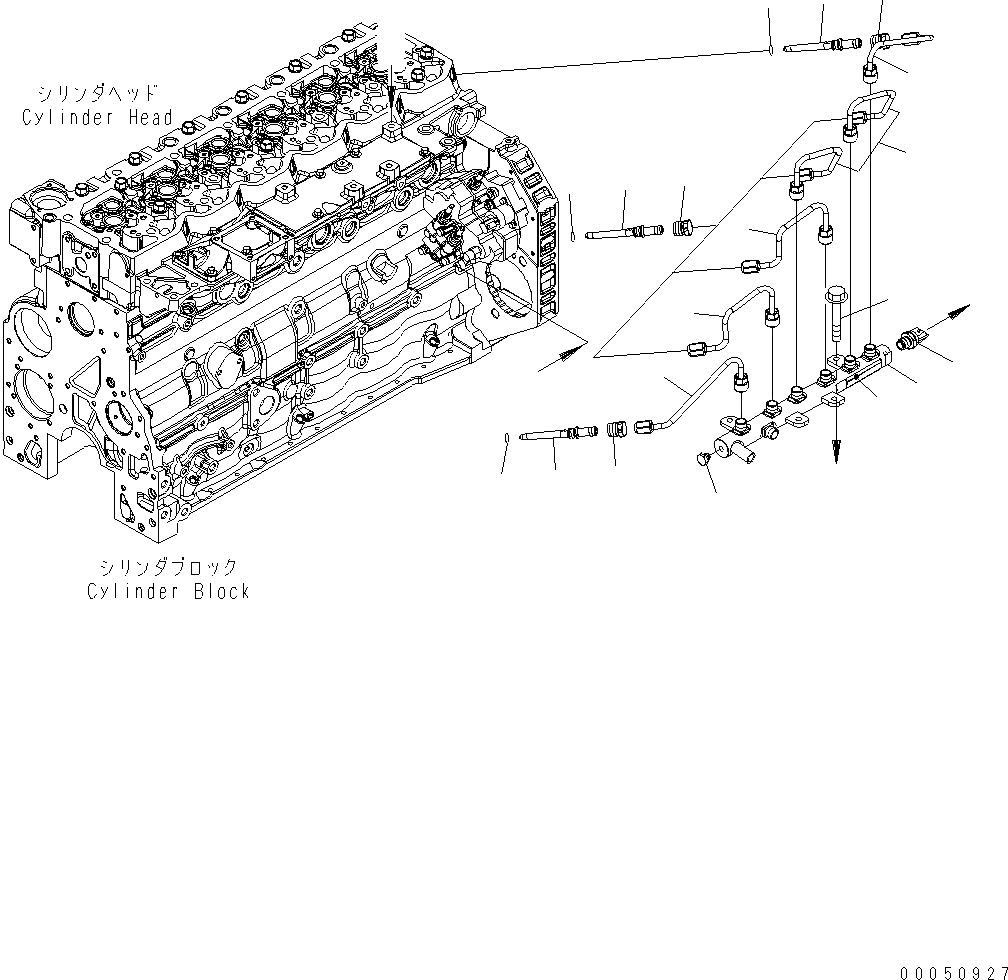 シリンダヘッド
Cylinder Head

シリンダブロック
Cylinder Block

00050927