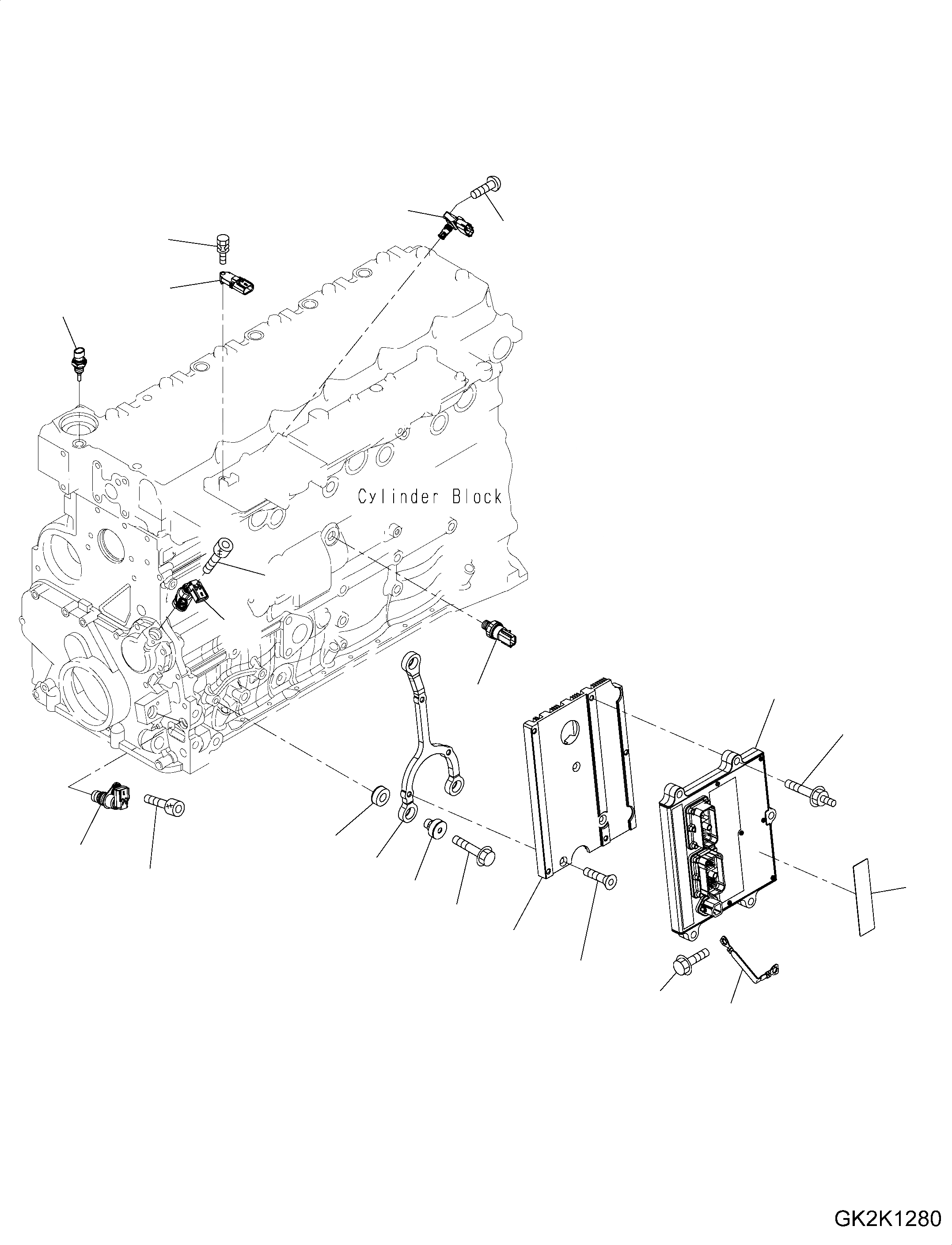 Cylinder Block

GK2K1280