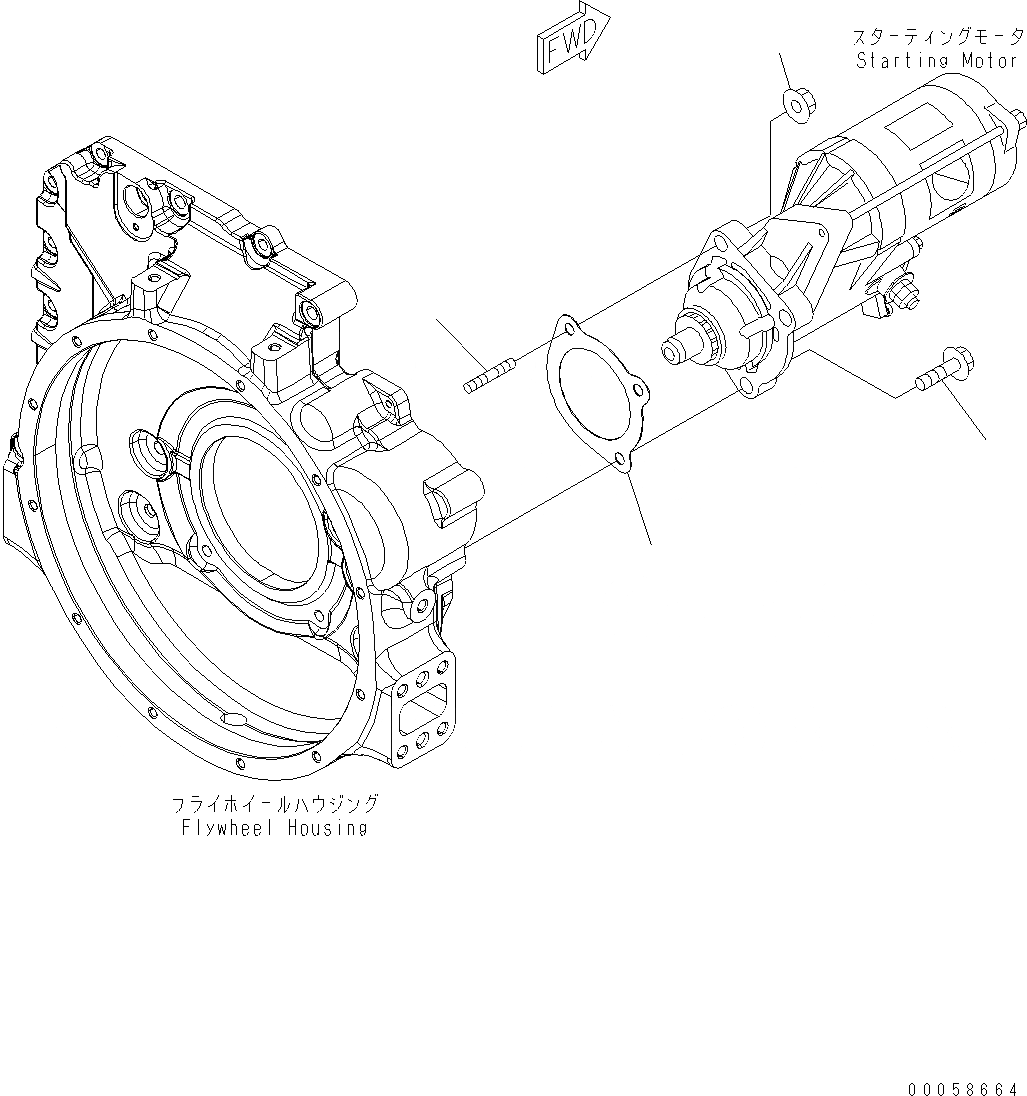 FWD

スターティングモータ
Starting Motor

フライホイールハウジング
Flywheel Housing

00058664