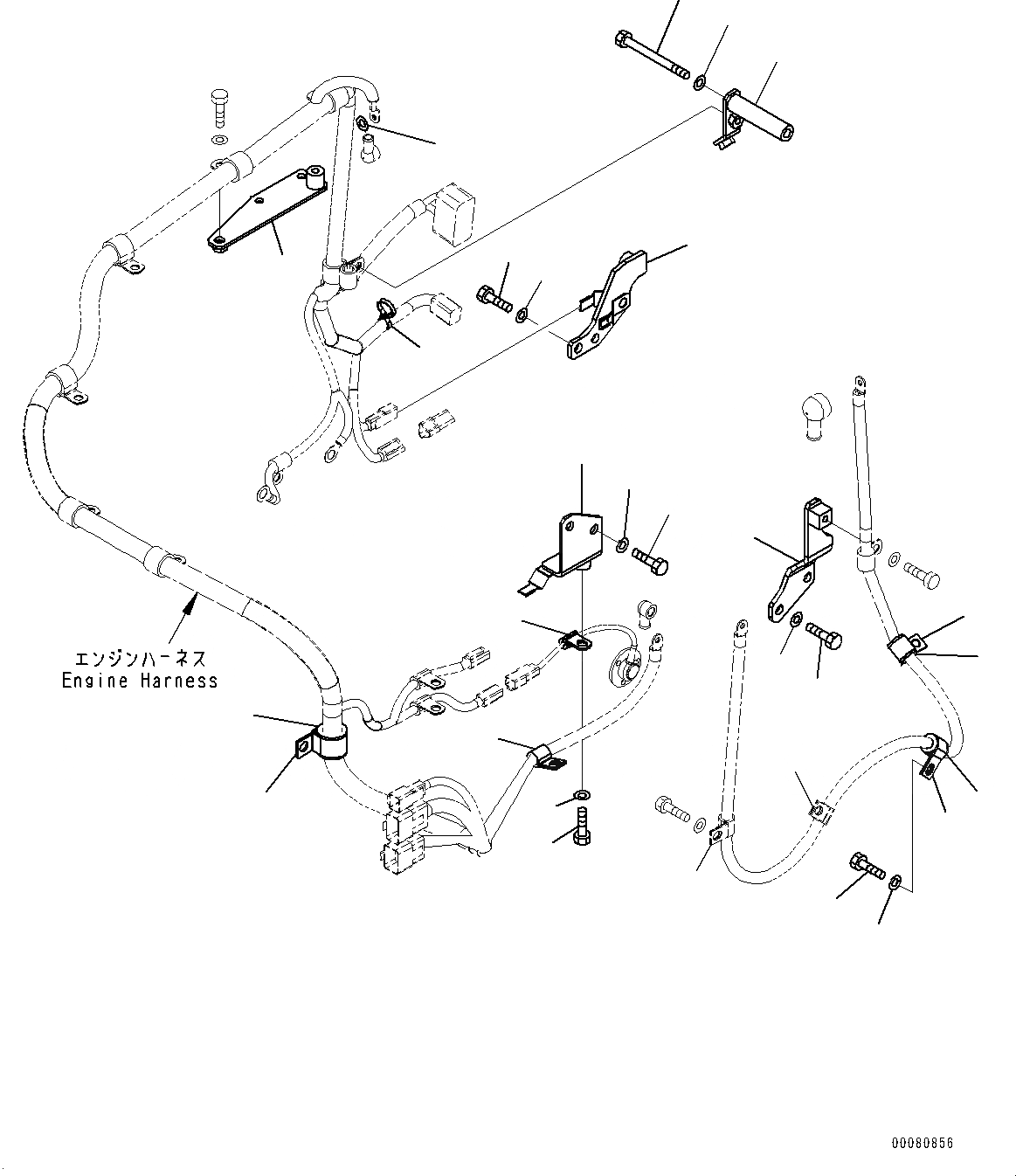 エンジンハーネス
Engine Harness

00080856