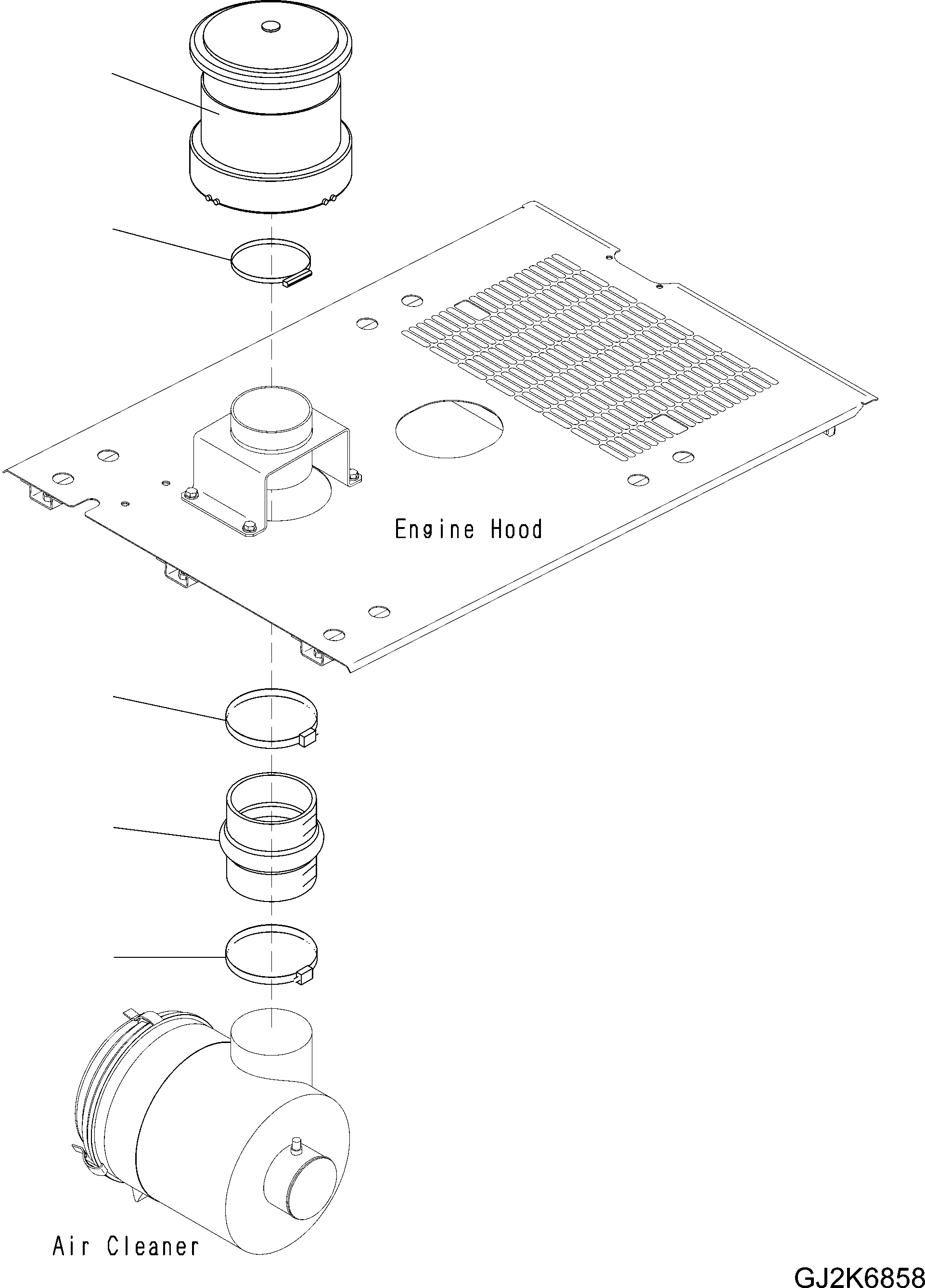 Engine Hood

Air Cleaner

GJ2K6858