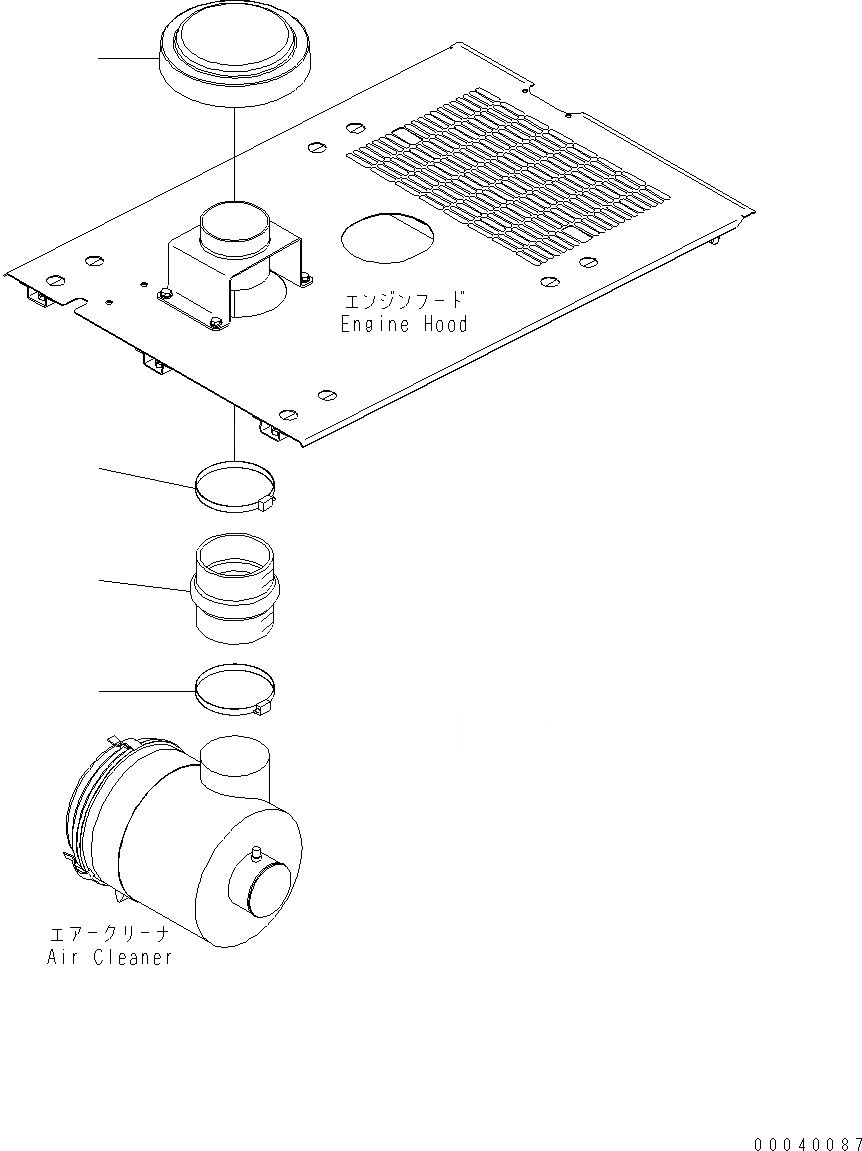 エンジンフード
Engine Hood

エアークリーナ
Air Cleaner

00040087