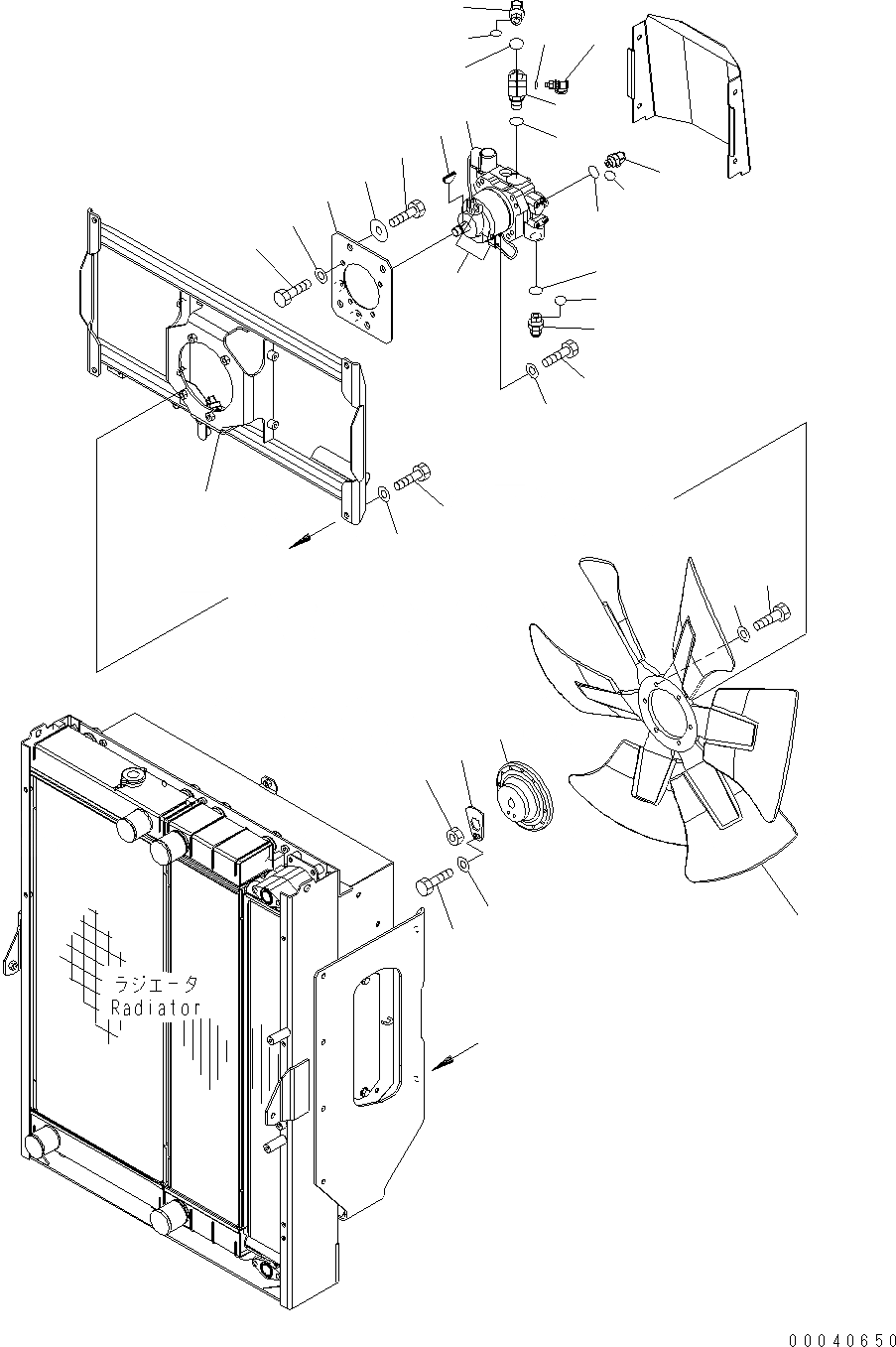 ラジエータ
Radiator

00040650