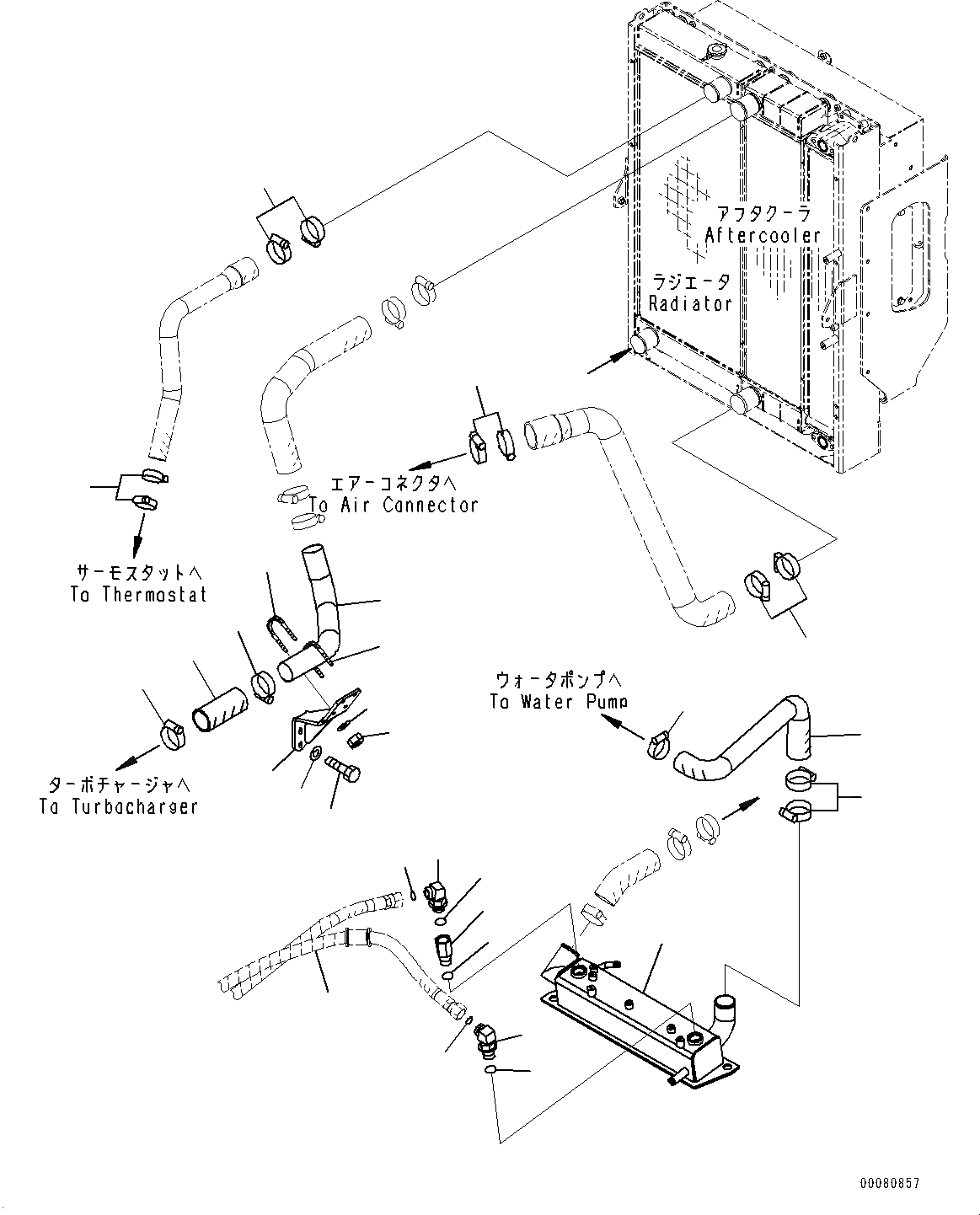 アフタクーラ
Aftercooler

ラジエータ
Radiator

エアーコネクタへ
To Air Connector

サーモスタットへ
To Thermostat

ウォータポンプへ
To Water Pump

ターボチャージャへ
To Turbocharger

00080857