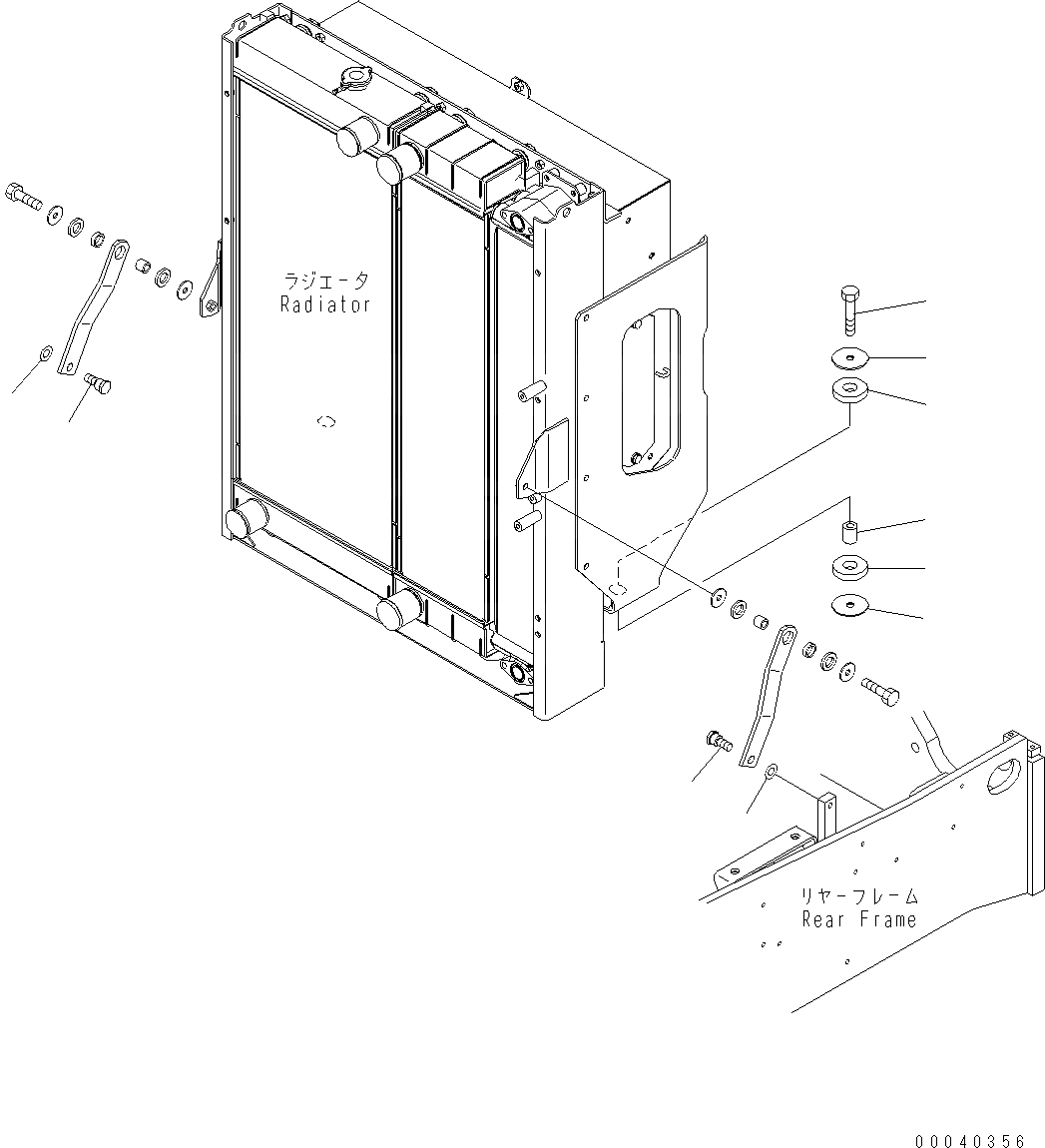 ラジエータ
Radiator

リヤーフレーム
Rear Frame

00040356