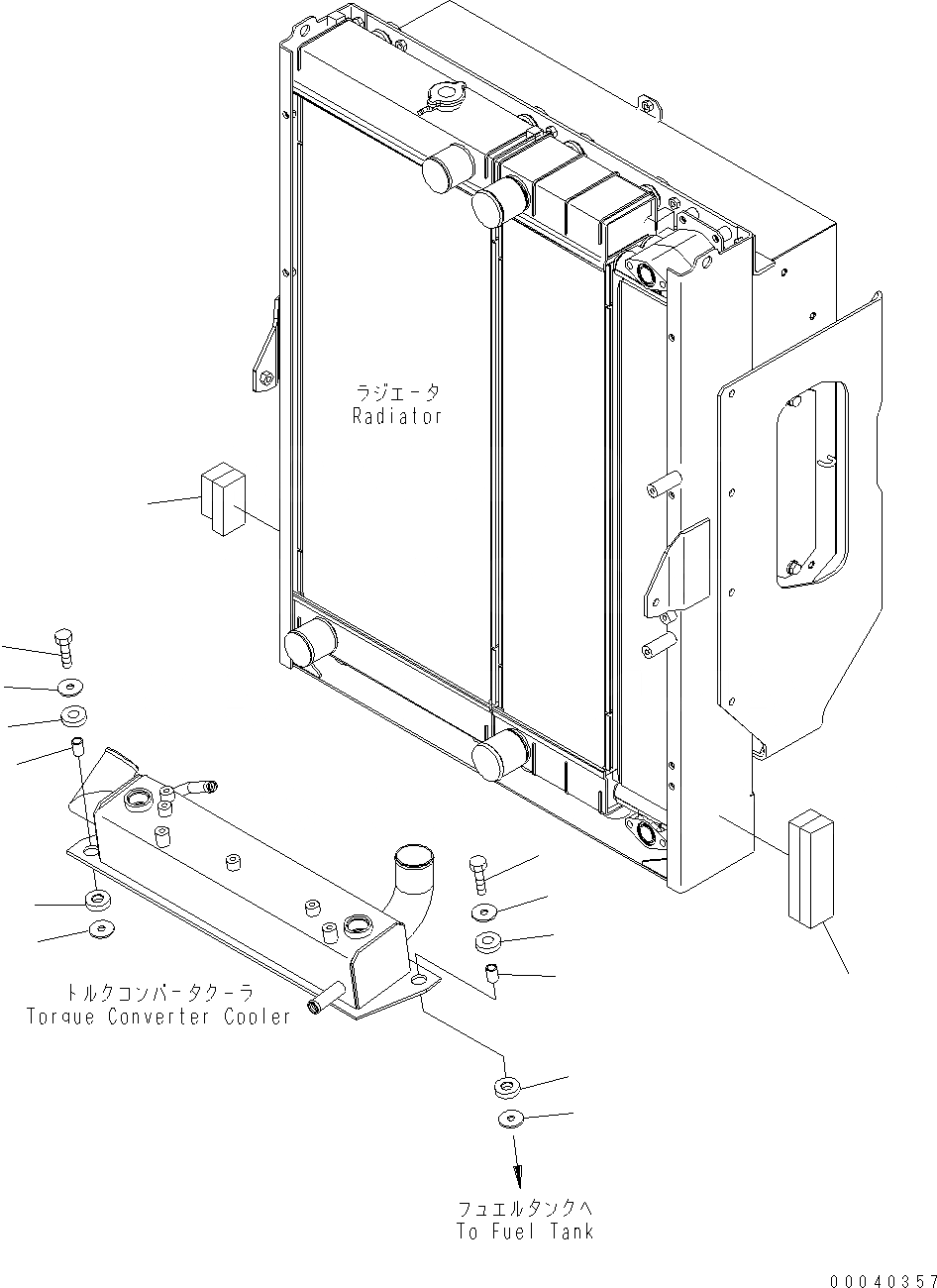 ラジエータ
Radiator

トルクコンバータクーラ
Torque Converter Cooler

フュエルタンクへ
To Fuel Tank

00040357