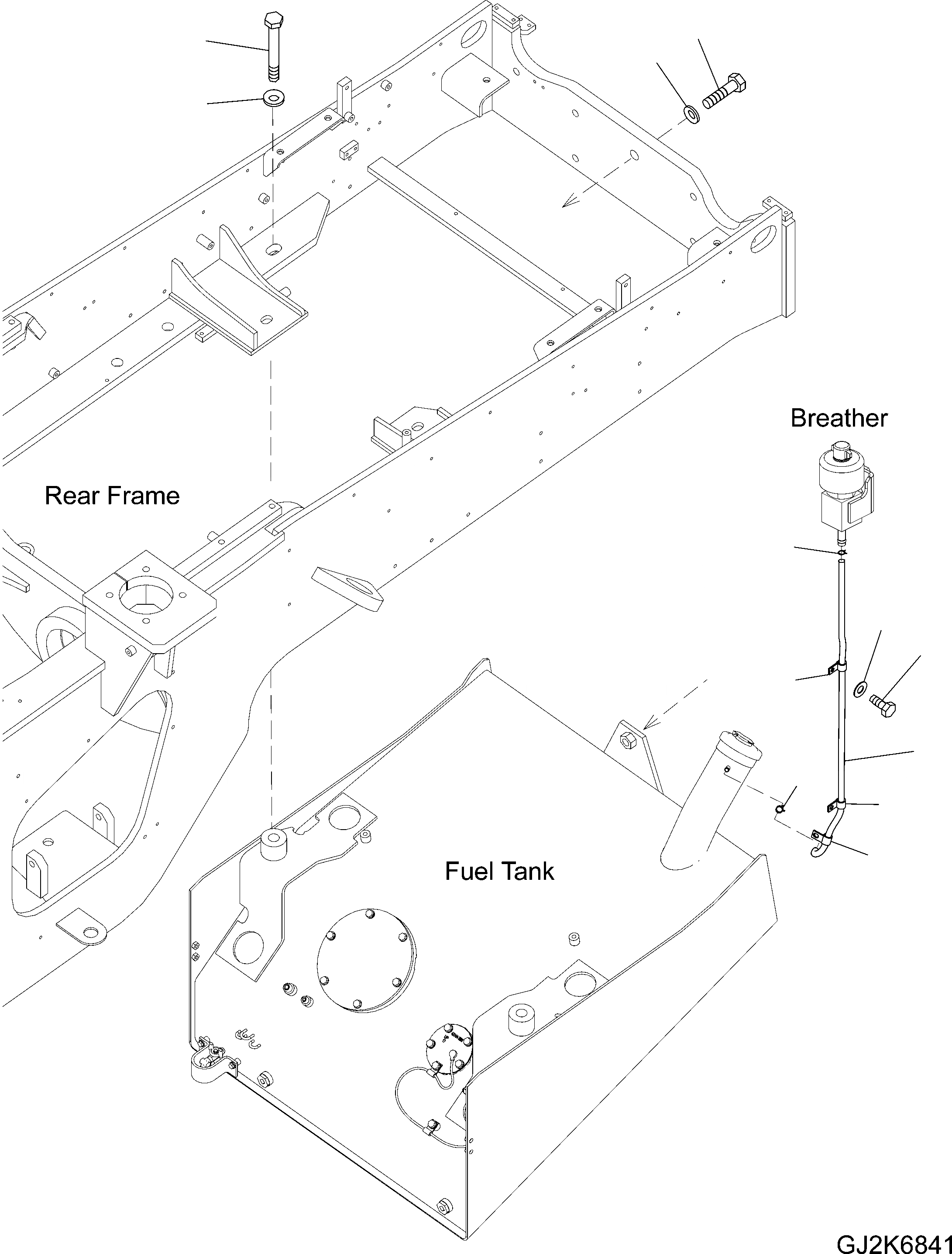 Breather

Rear Frame

Fuel Tank

GJ2K6841