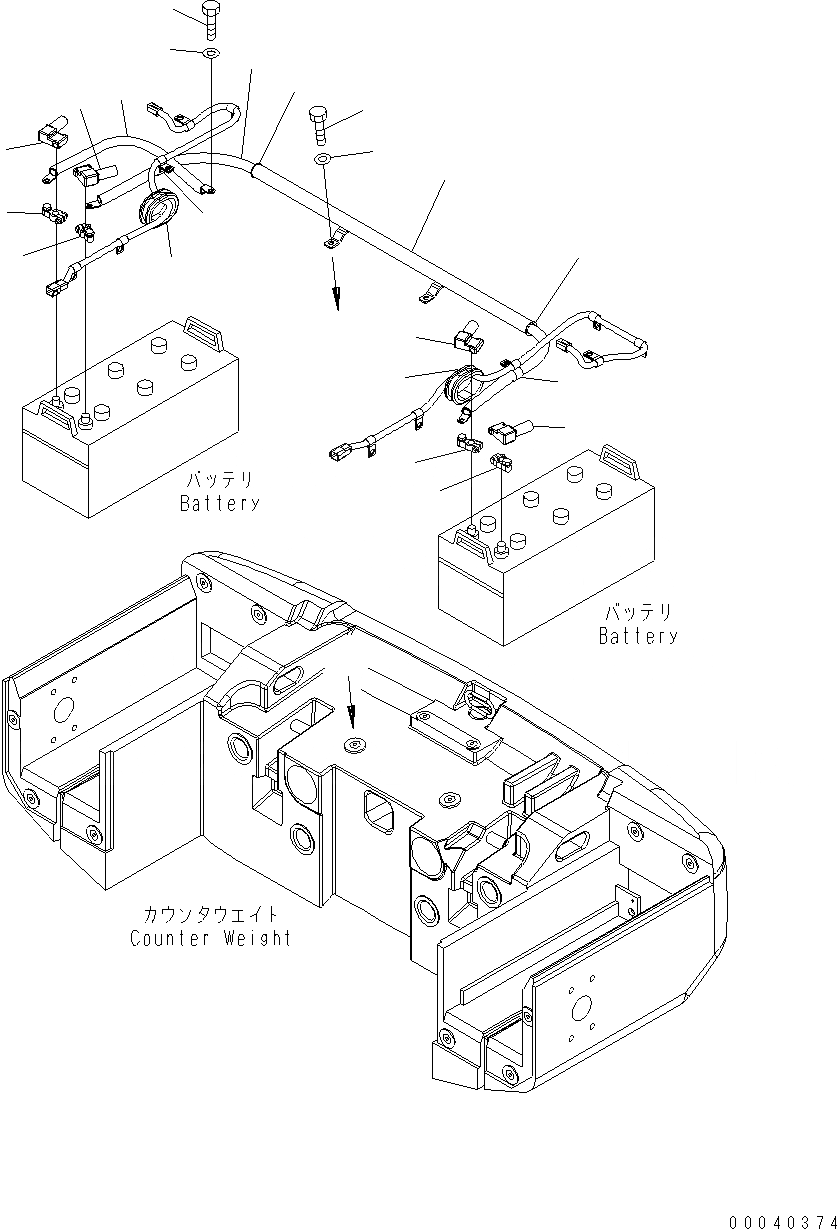 バッテリ
Battery

バッテリ
Battery

カウンタウエイト
Counter Weight

00040374