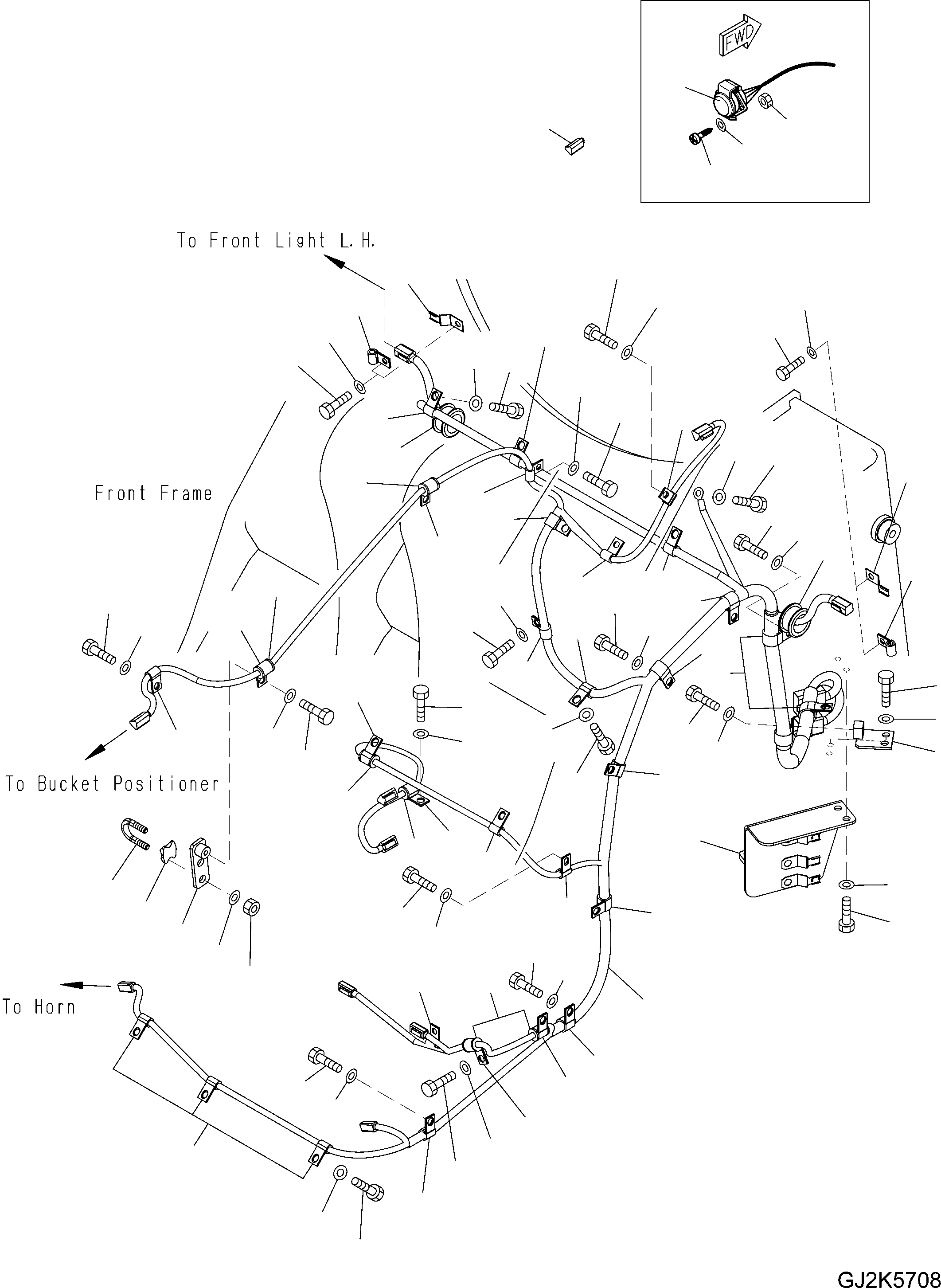 FWD

To Front Light L.H.

Front Frame

To Bucket Positioner

To Horn

GJ2K5708