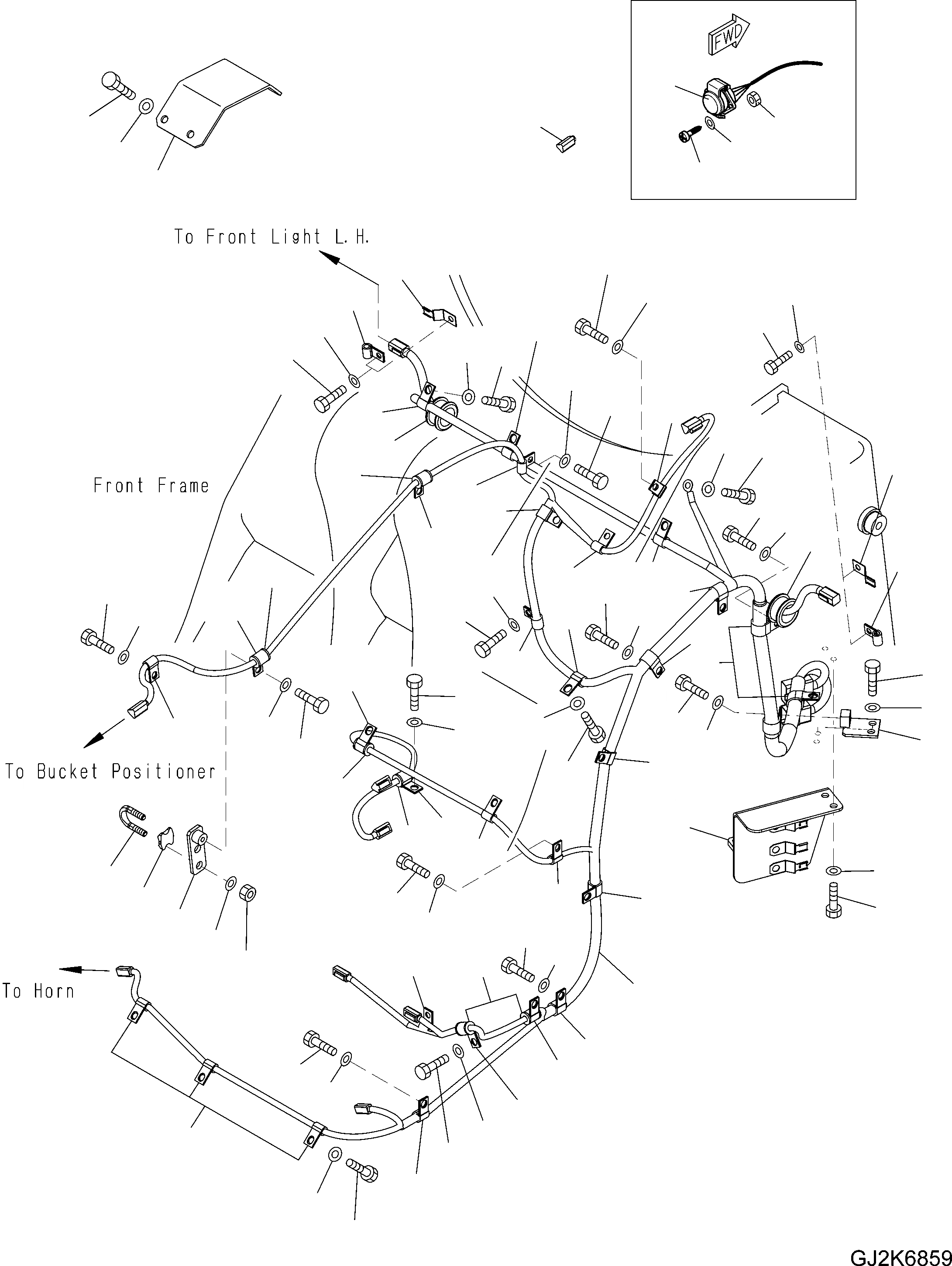 FWD

To Front Light L.H.

Front Frame

To Bucket Positioner

To Horn

GJ2K6859