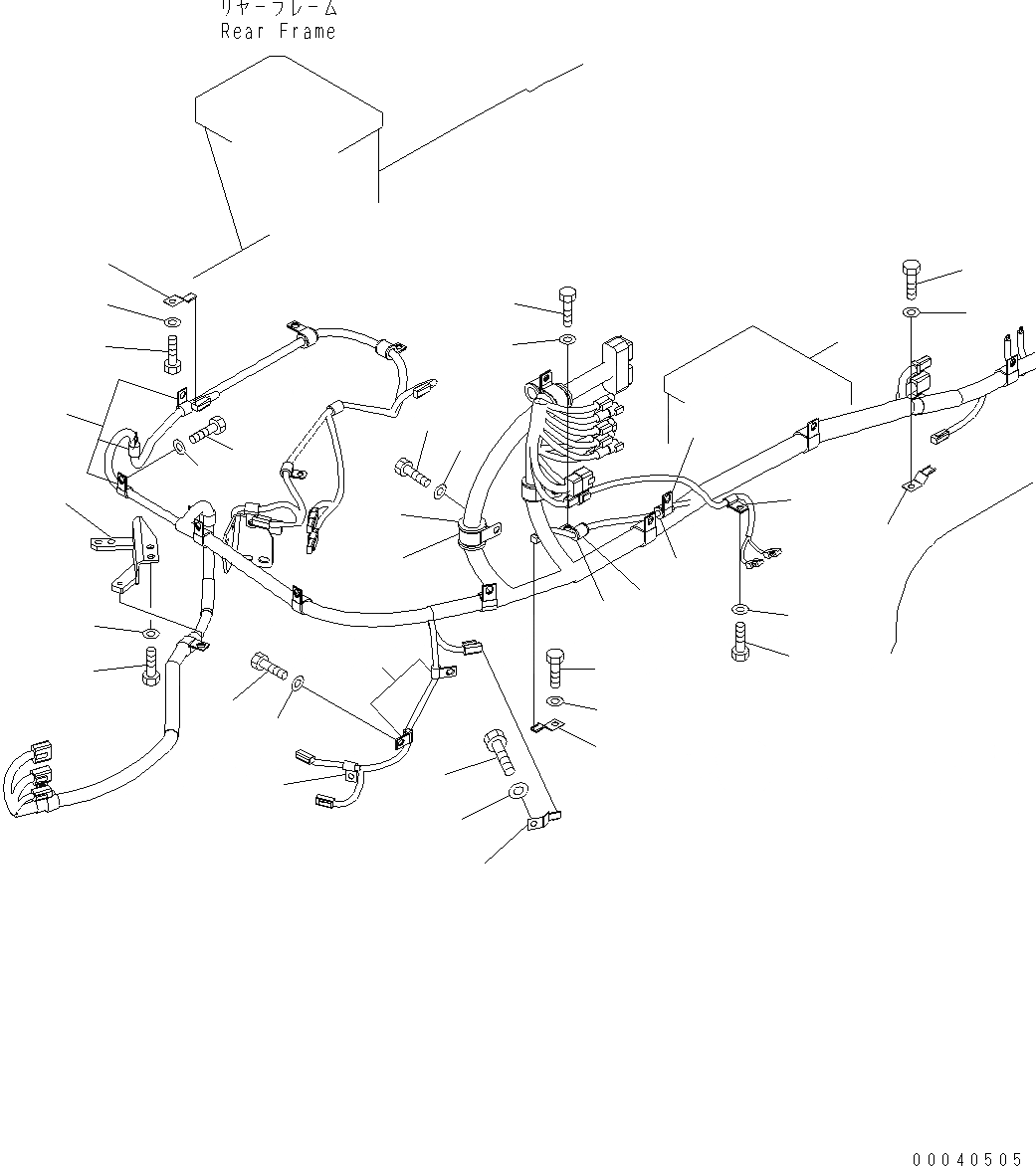 リヤーフレーム
Rear Frame

00040505