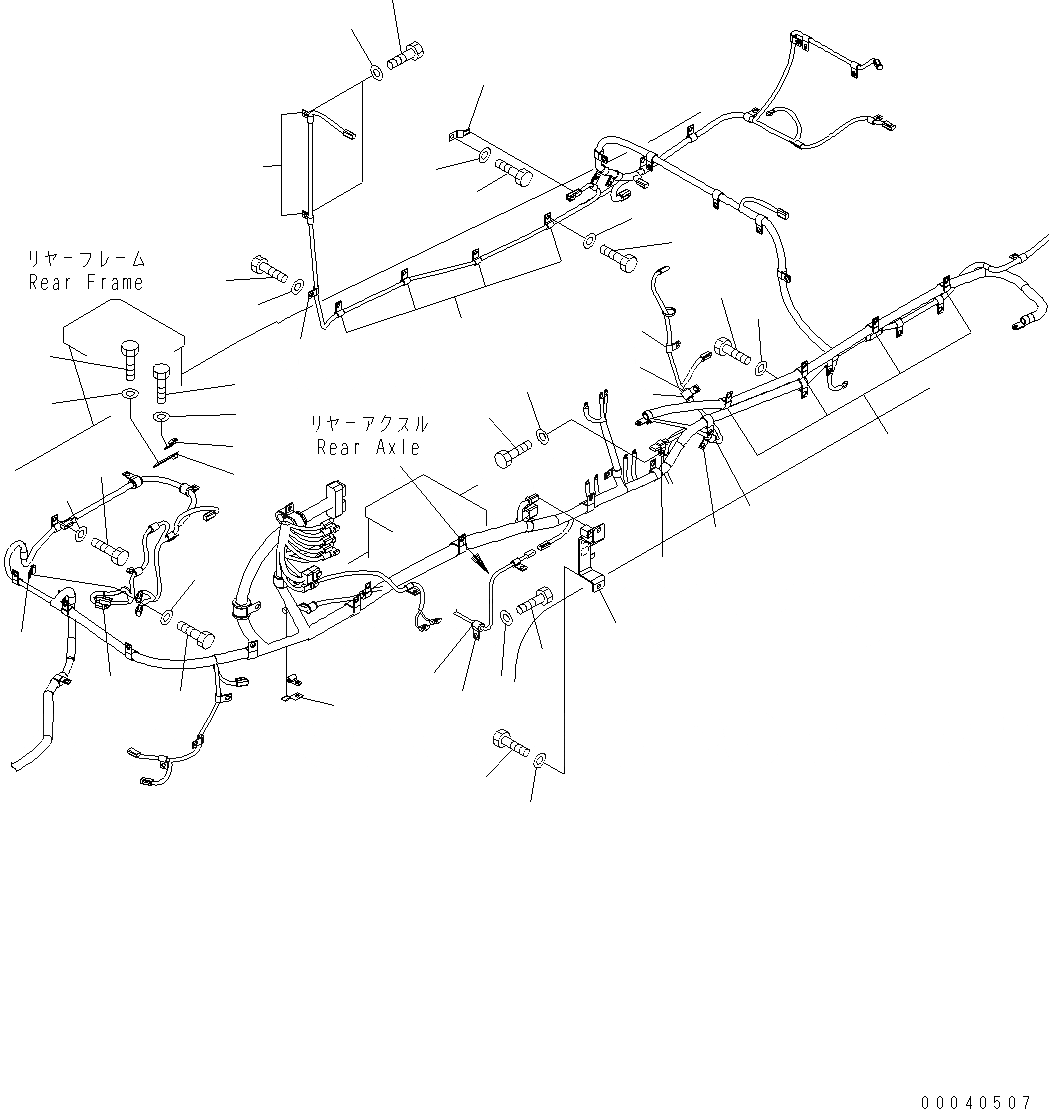 リヤーフレーム
Rear Frame

リヤーアクスル
Rear Axle

00040507