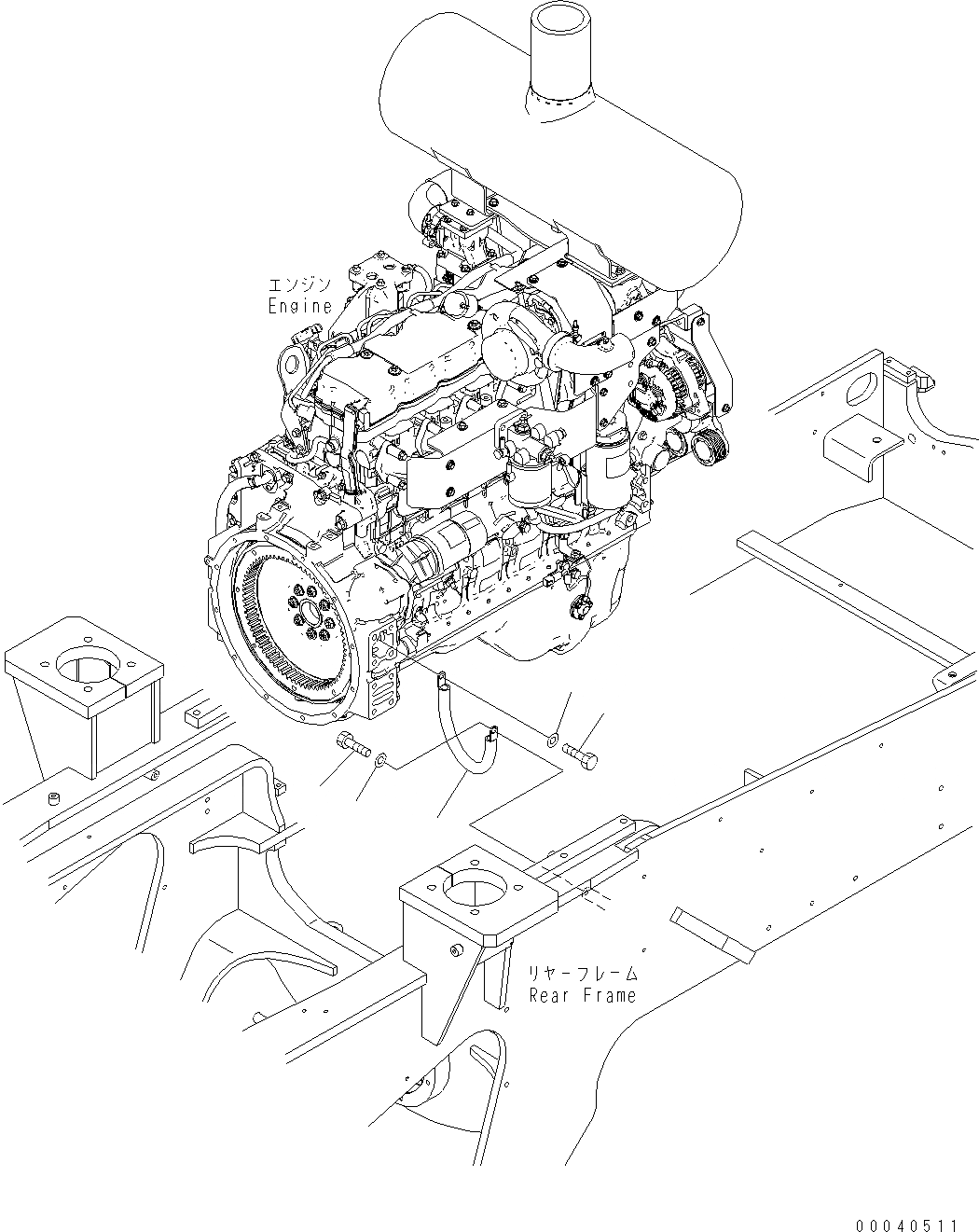 エンジン
Engine

リヤーフレーム
Rear Frame

00040511