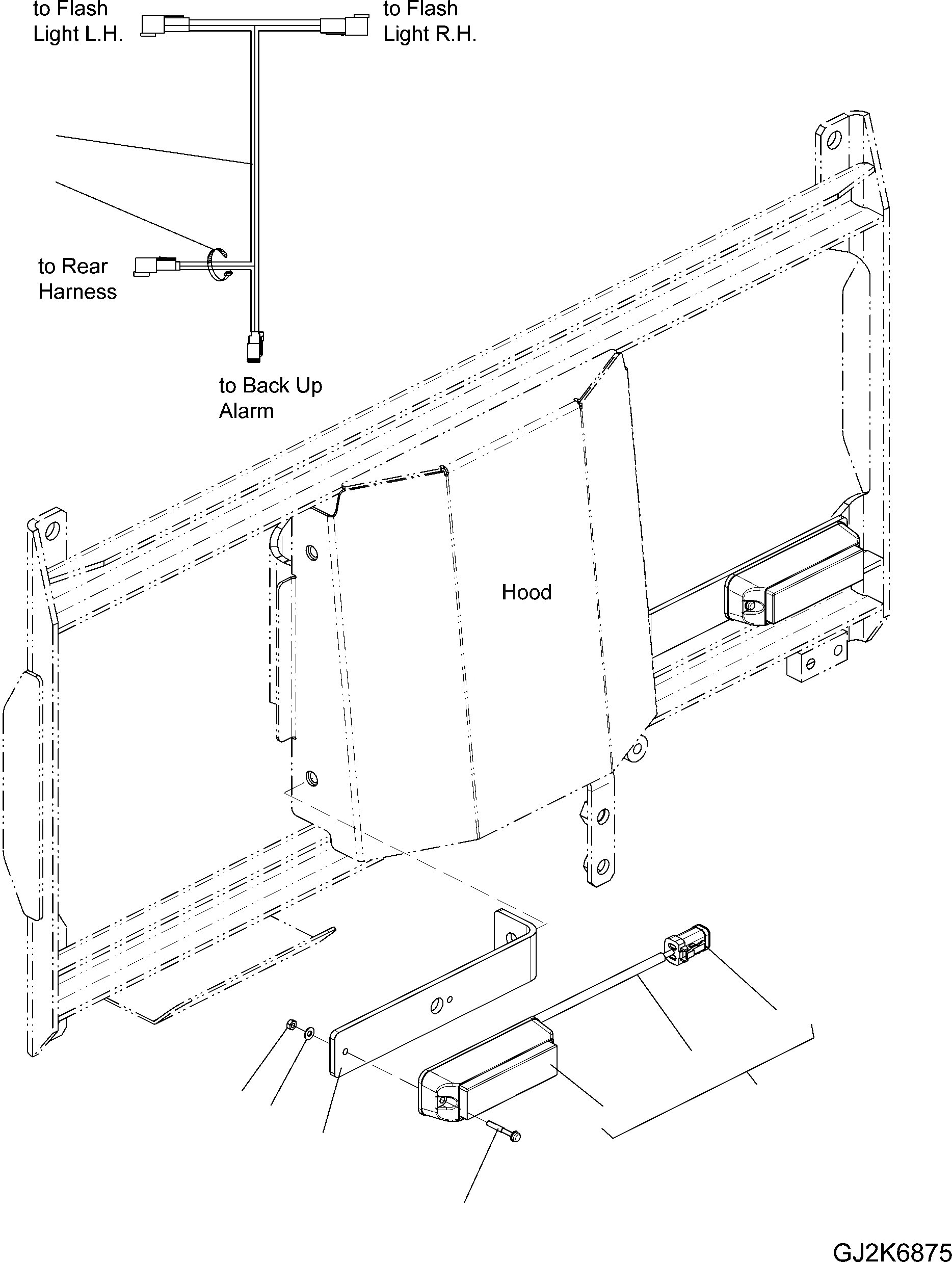 to Flash Light L.H.

to Flash Light R.H.

to Rear Harness

to Back Up Alarm

Hood

GJ2K6875