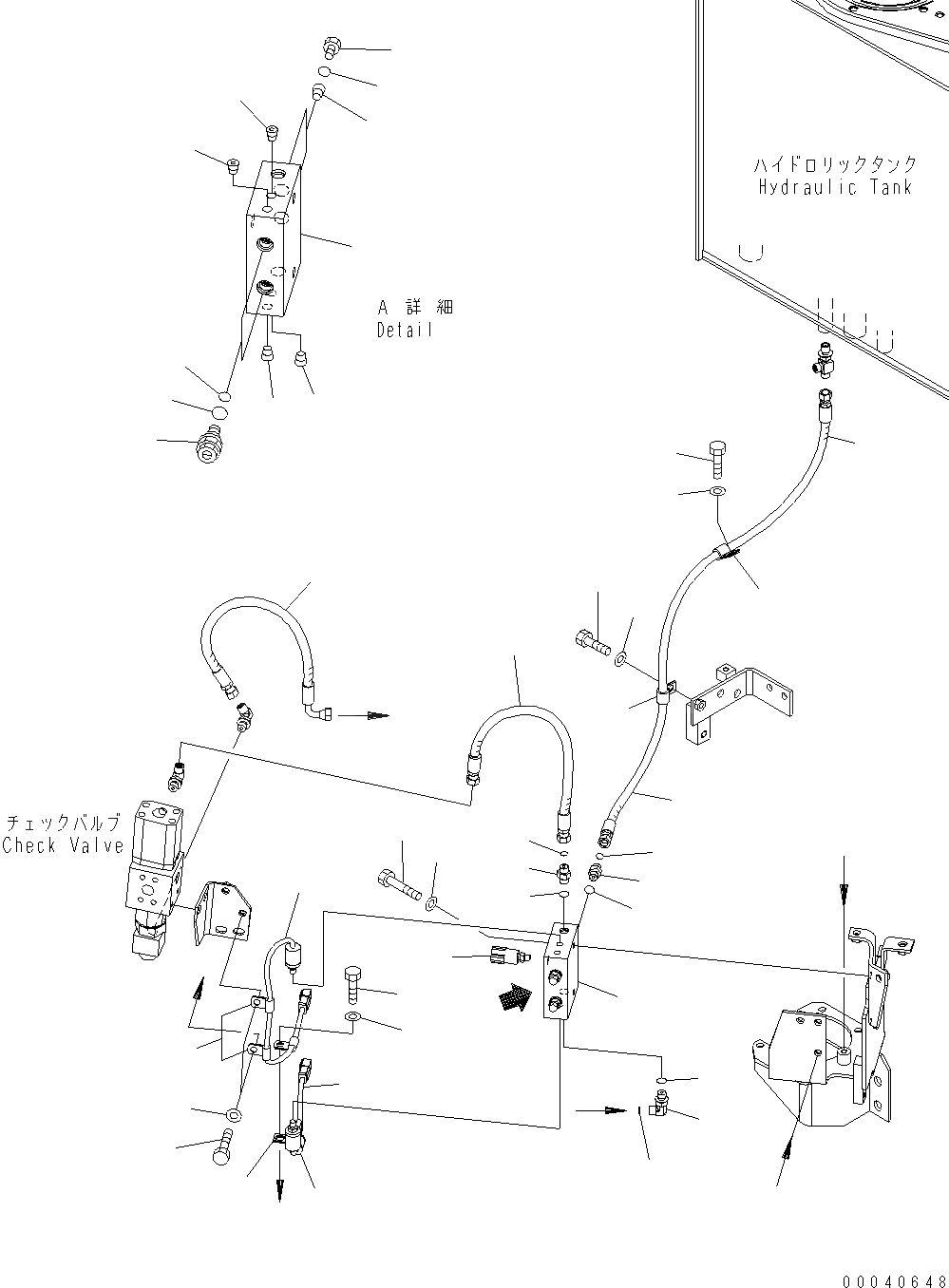 ハイドロリックタンク
Hydraulic Tank

A 詳 細
Detail

チェックバルブ
Check Valve

00040648