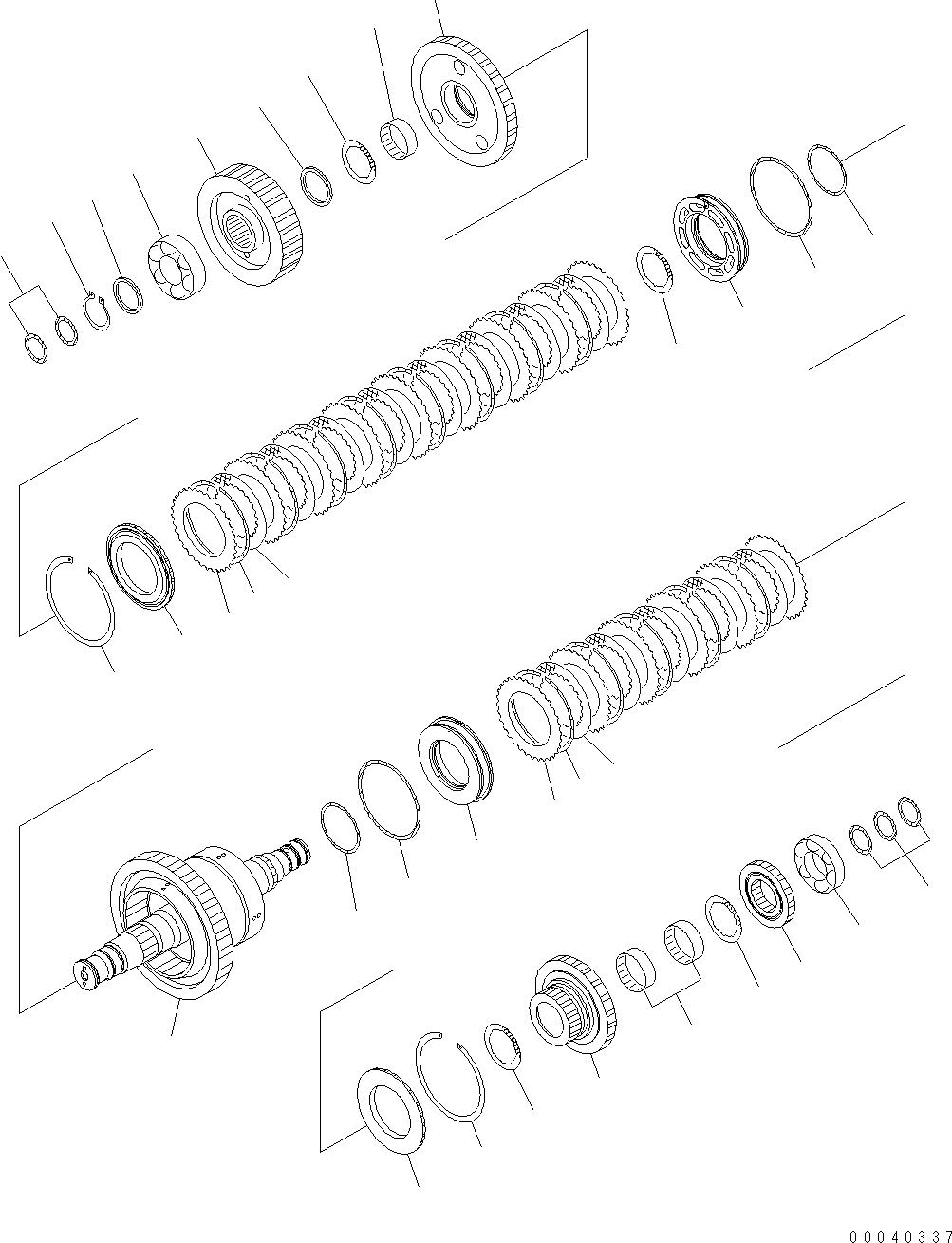 00040337