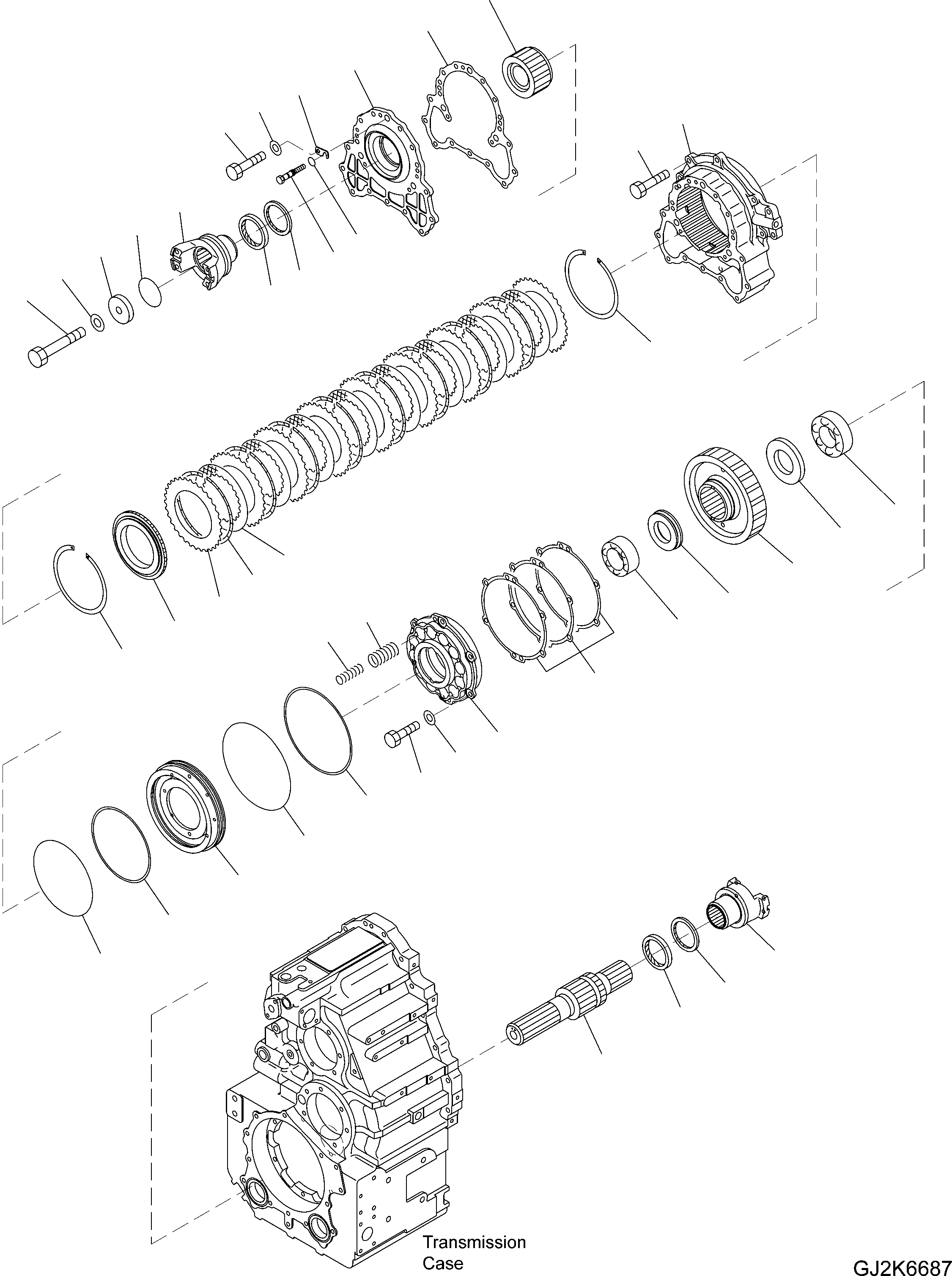 Transmission Case

GJ2K6687