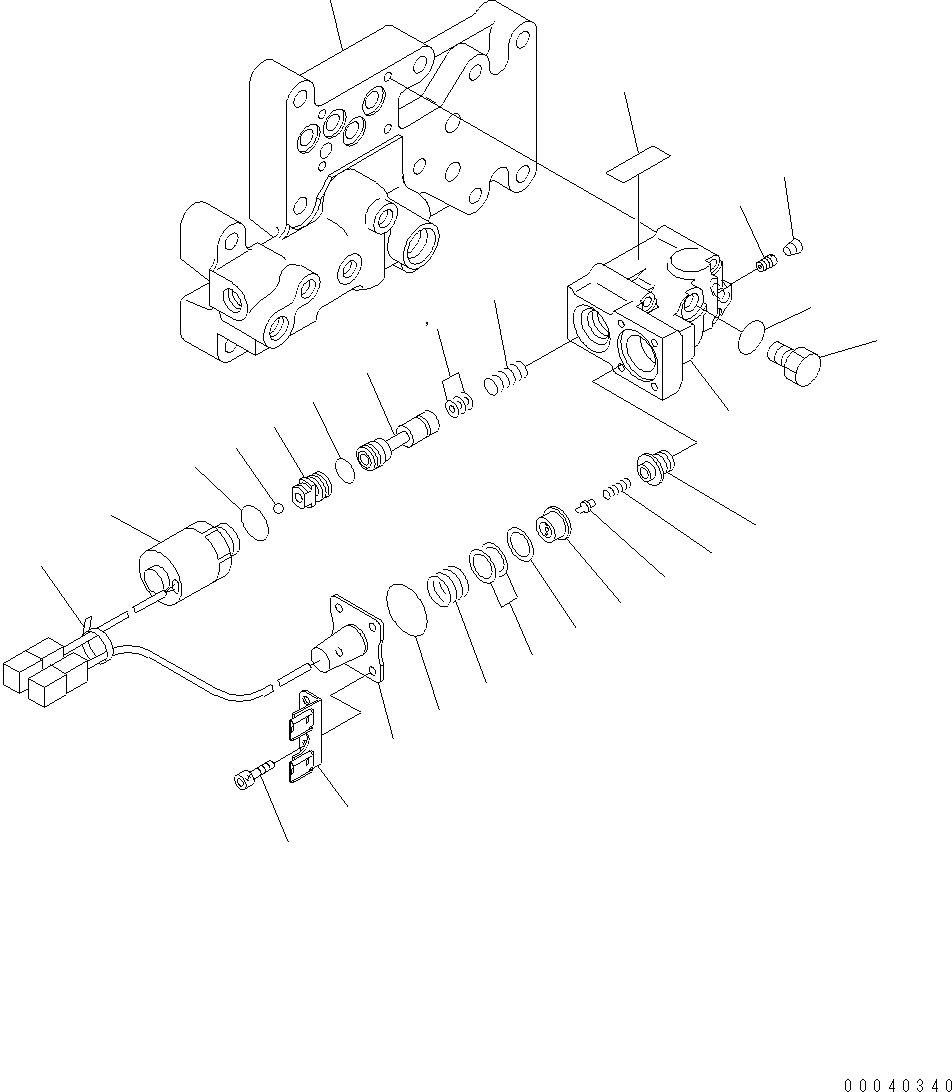 00040340