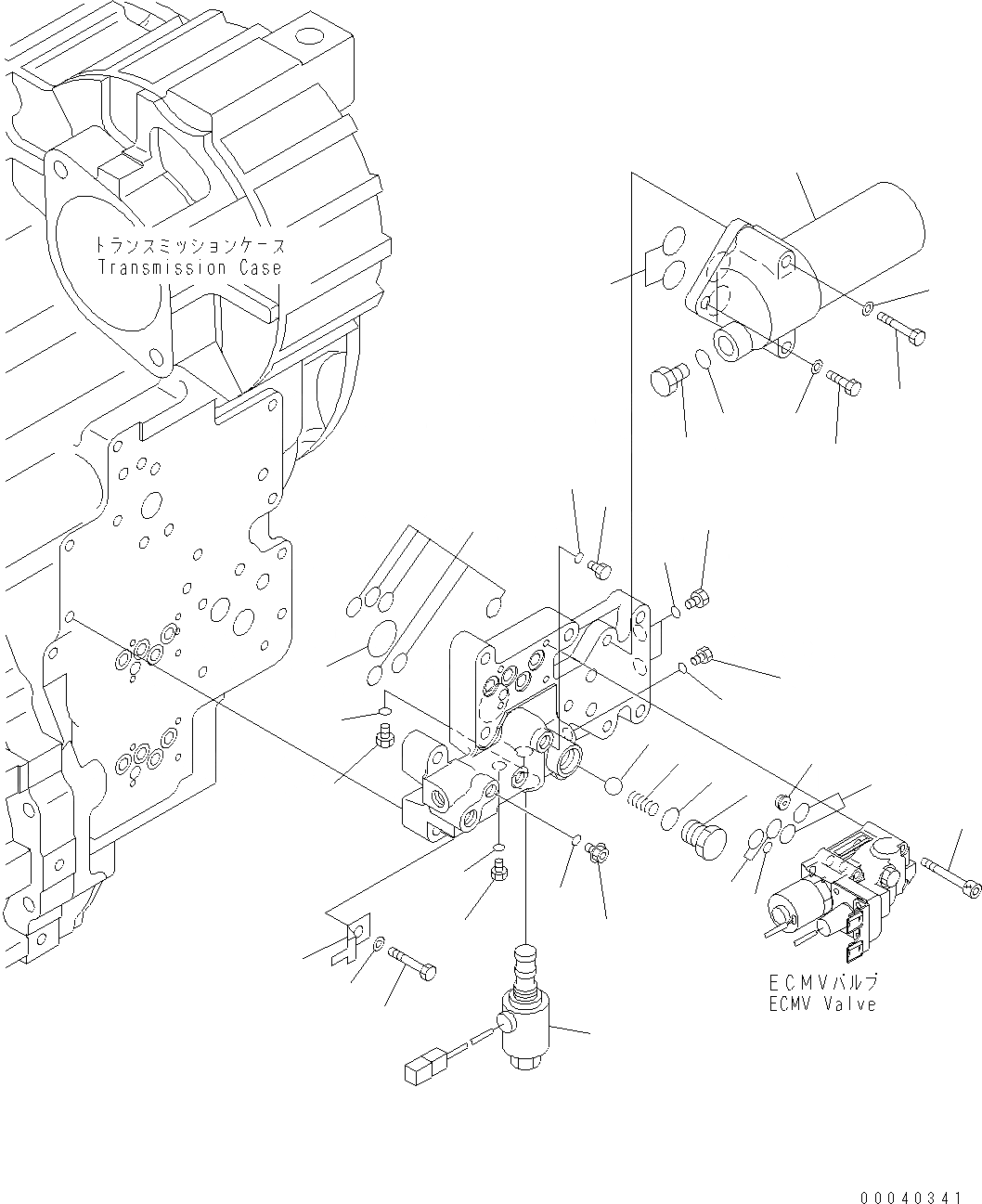 トランスミッションケース
Transmission Case

ECMVバルブ
ECMV Valve

00040341