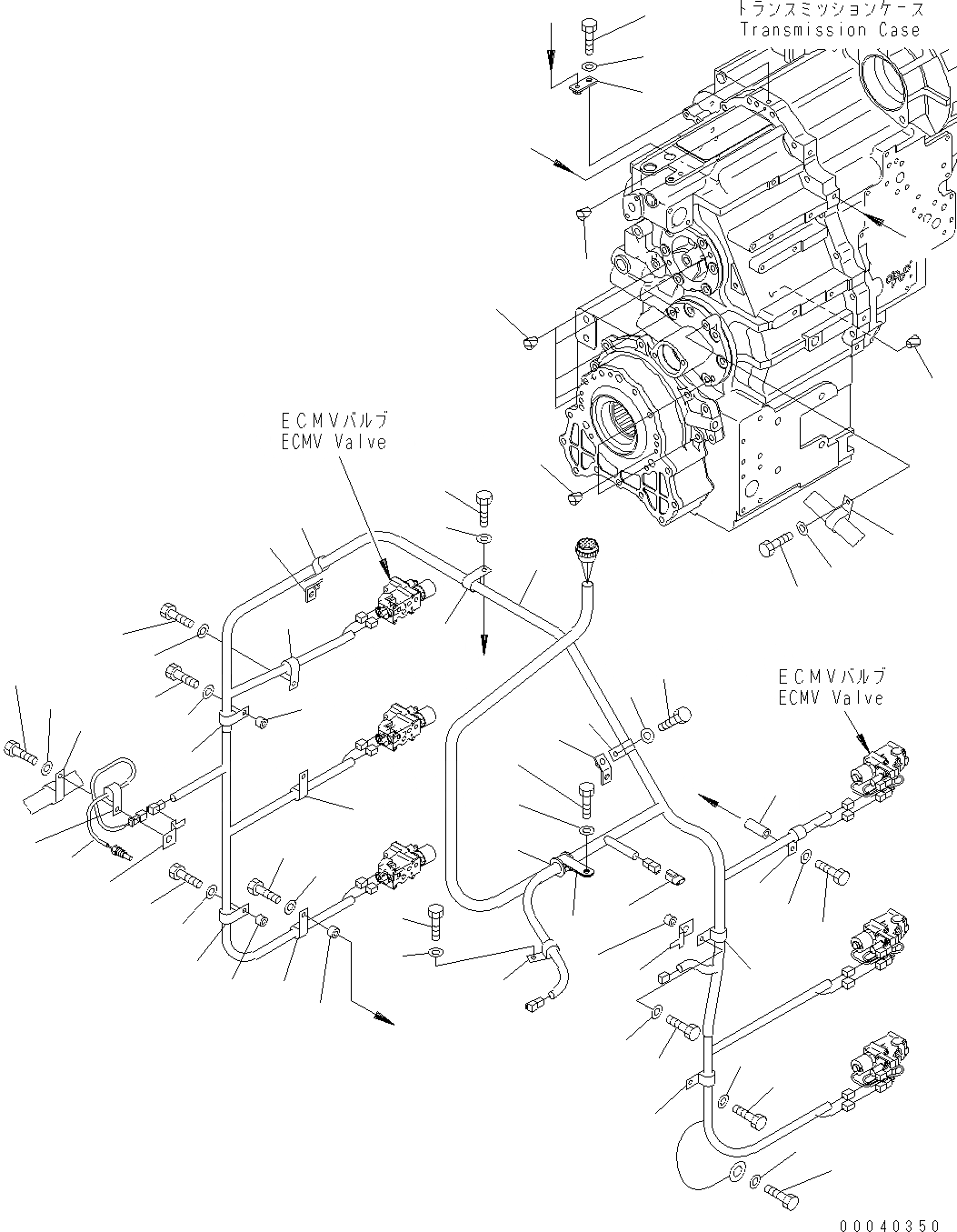 トランスミッションケース
Transmission Case

ECMVバルブ
ECMV Valve

ECMVバルブ
ECMV Valve

00040350