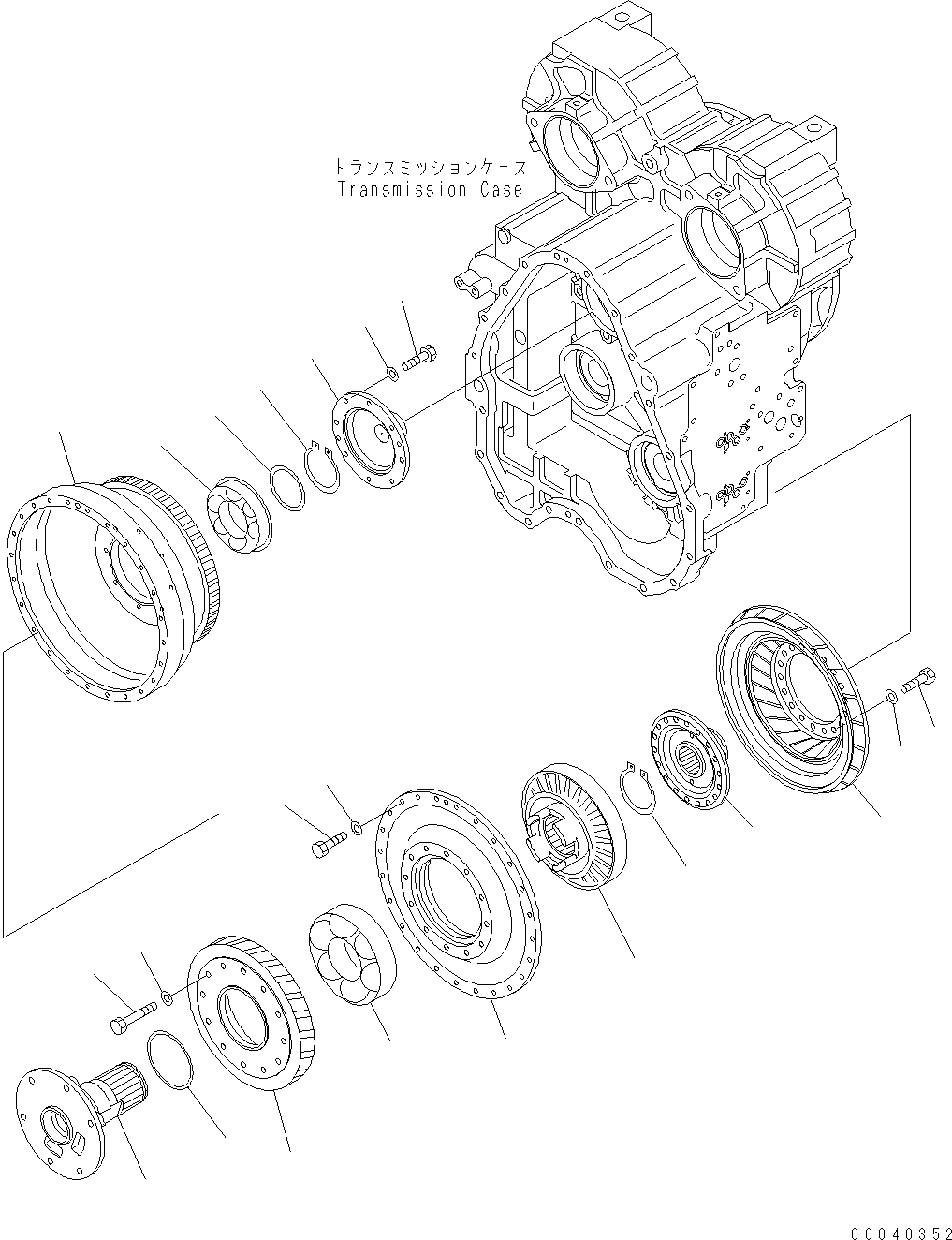 トランスミッションケース
Transmission Case

00040352