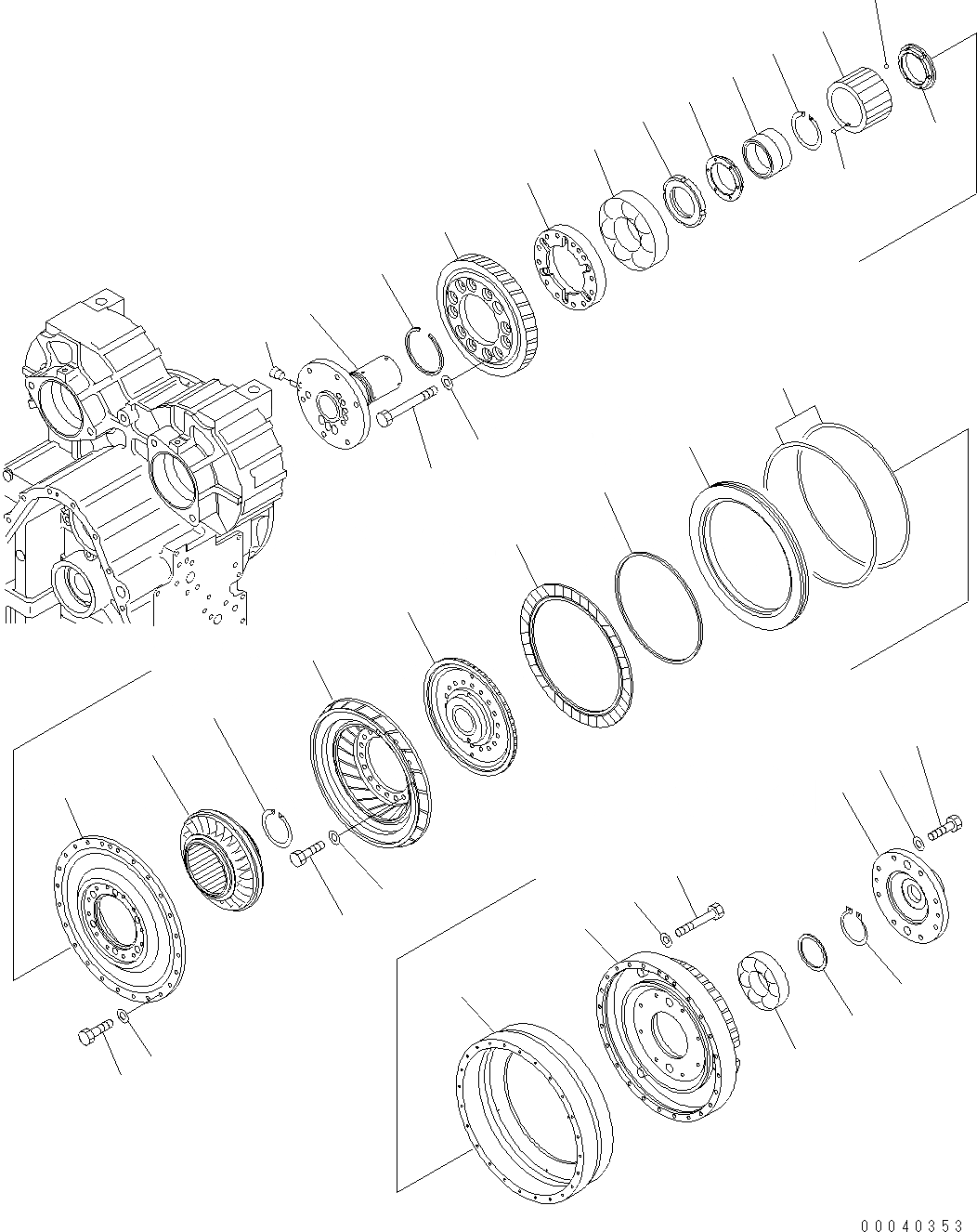 00040353