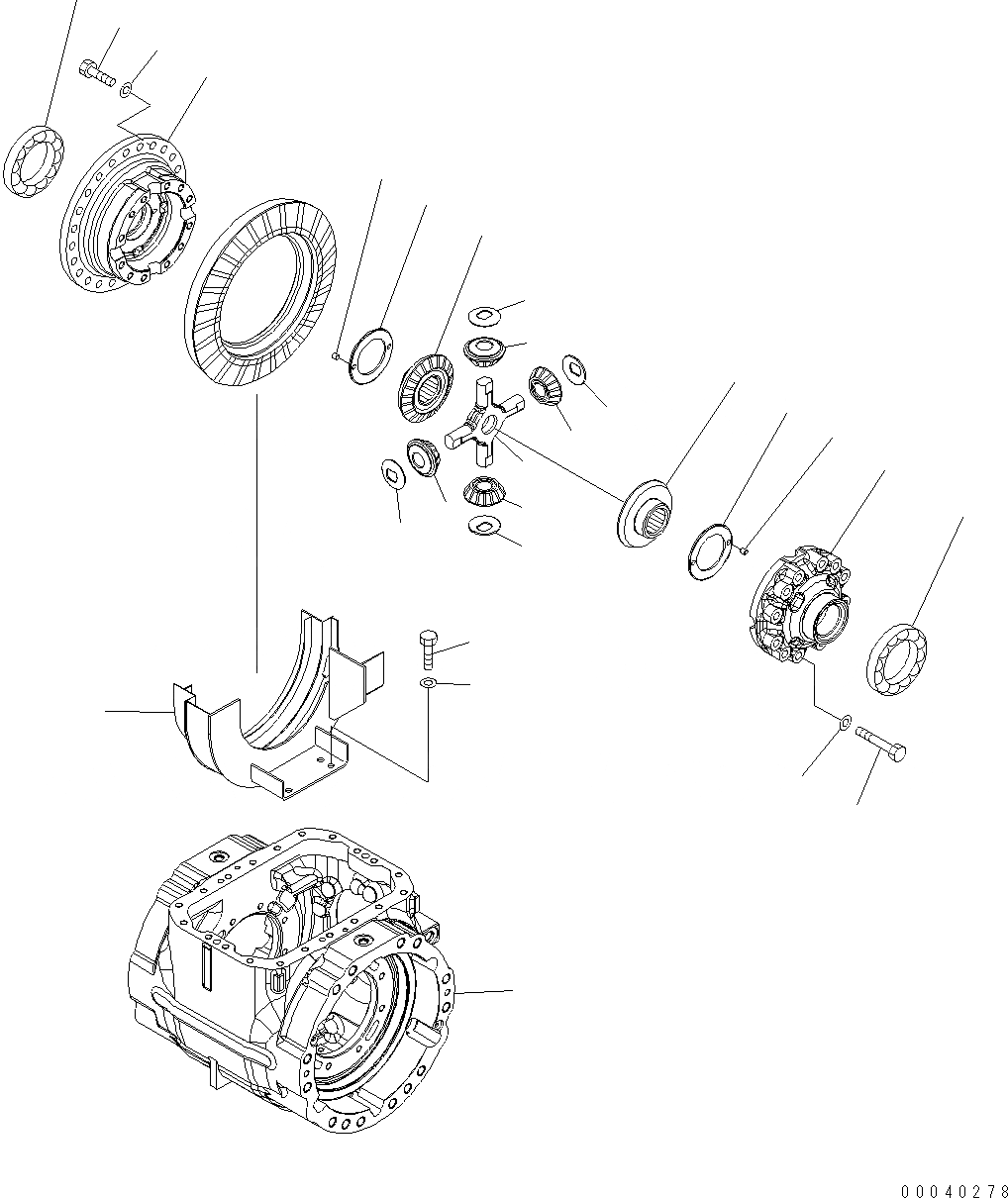 00040278