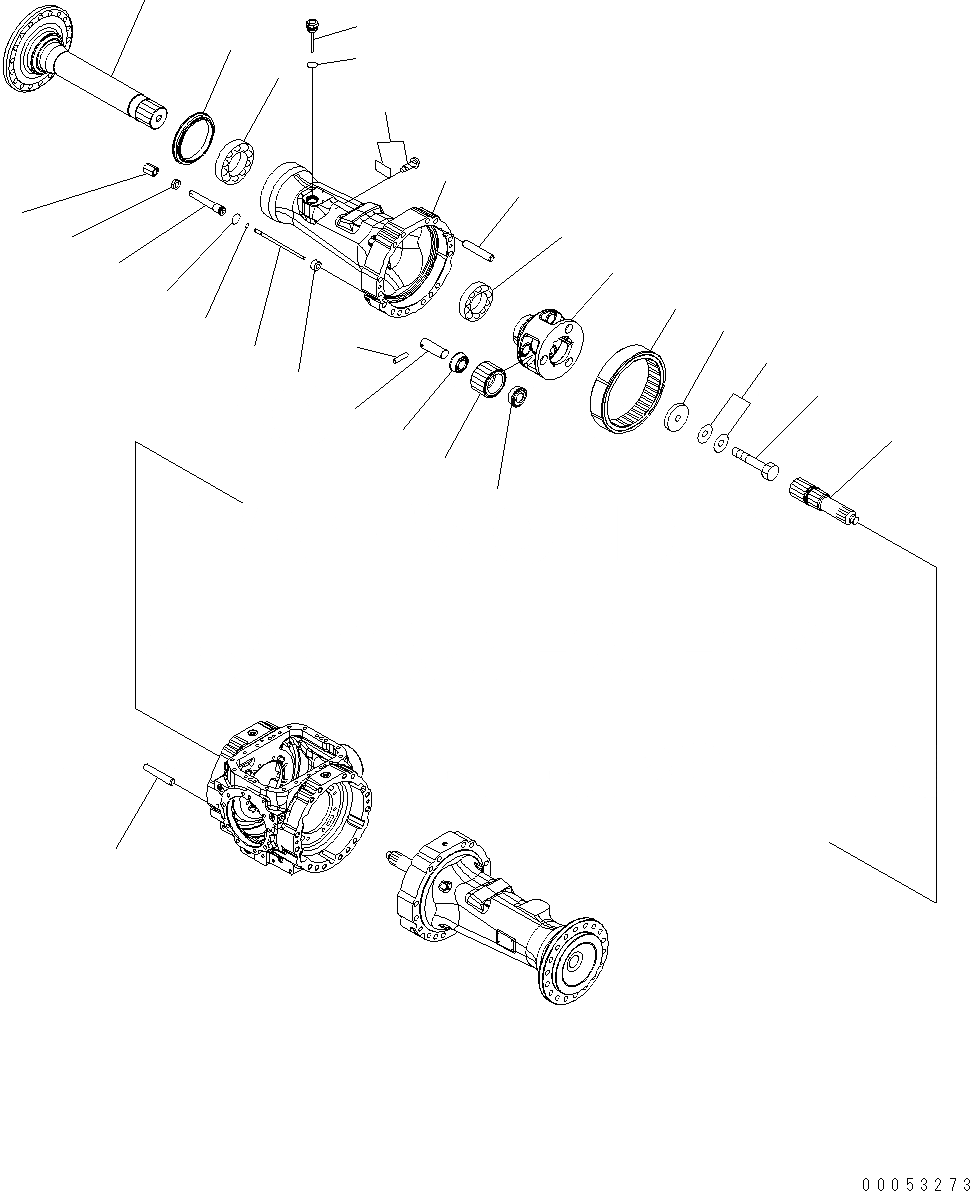 00053273